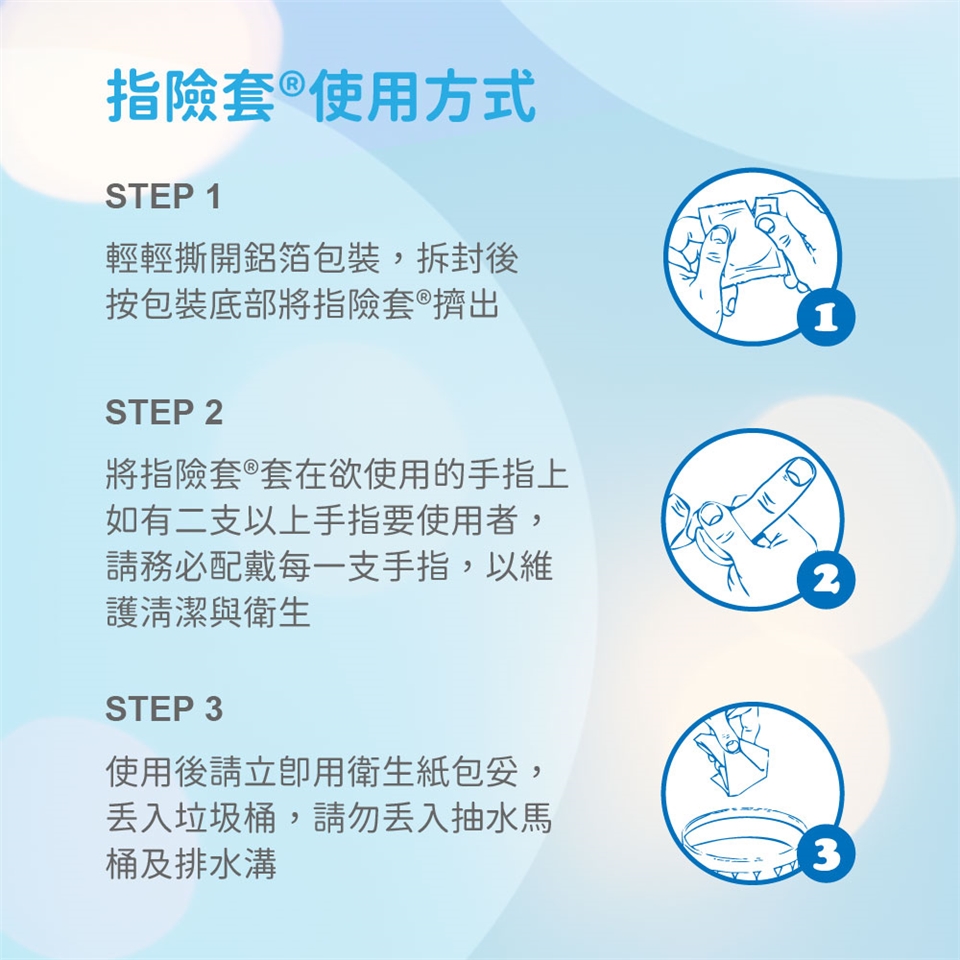 指險套®使用方式

STEP 1

輕輕撕開鋁箔包裝，拆封後按包裝底部將指險套®擠出

1

STEP 2

將指險套®套在欲使用的手指上如有二支以上手指要使用者，請務必配戴每一支手指，以維護清潔與衛生

2

STEP 3

使用後請立即用衛生紙包妥，丟入垃圾桶，請勿丟入抽水馬桶及排水溝

3