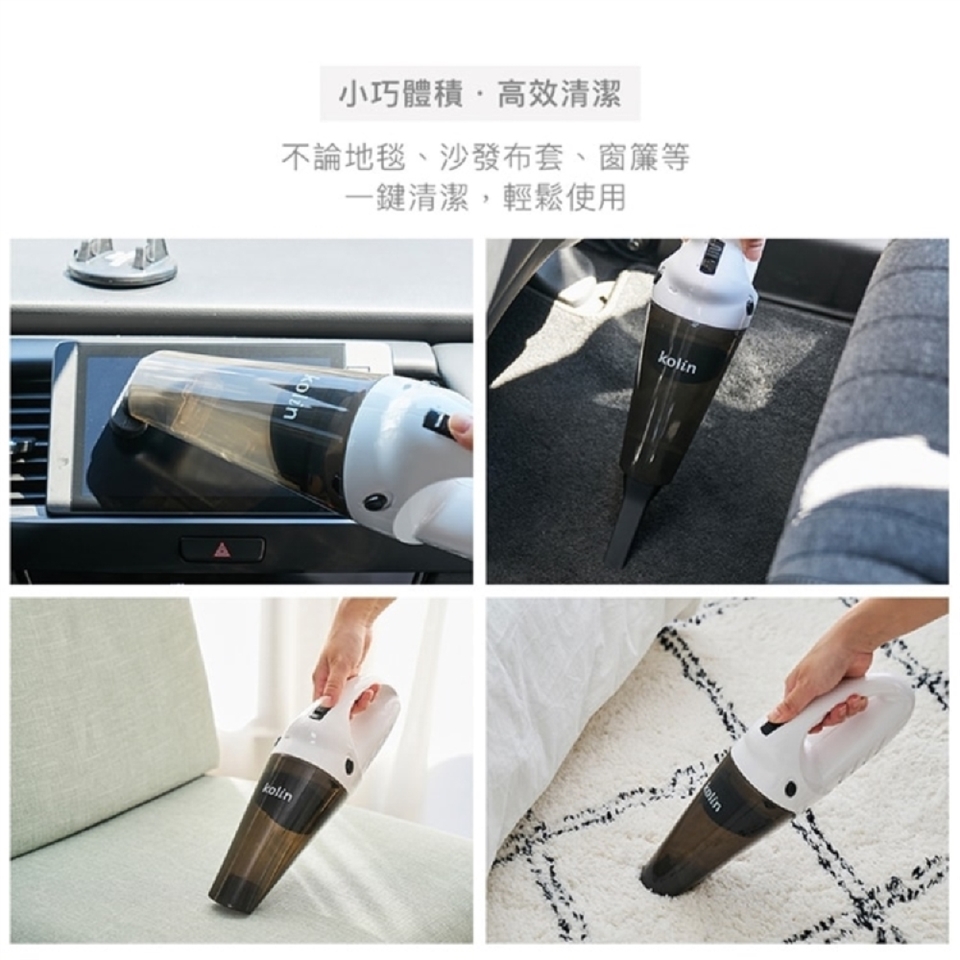 小巧體積 · 高效清潔

不論地毯、沙發布套、窗簾等
一鍵清潔，輕鬆使用

kolin

kolin

kolin

kolin