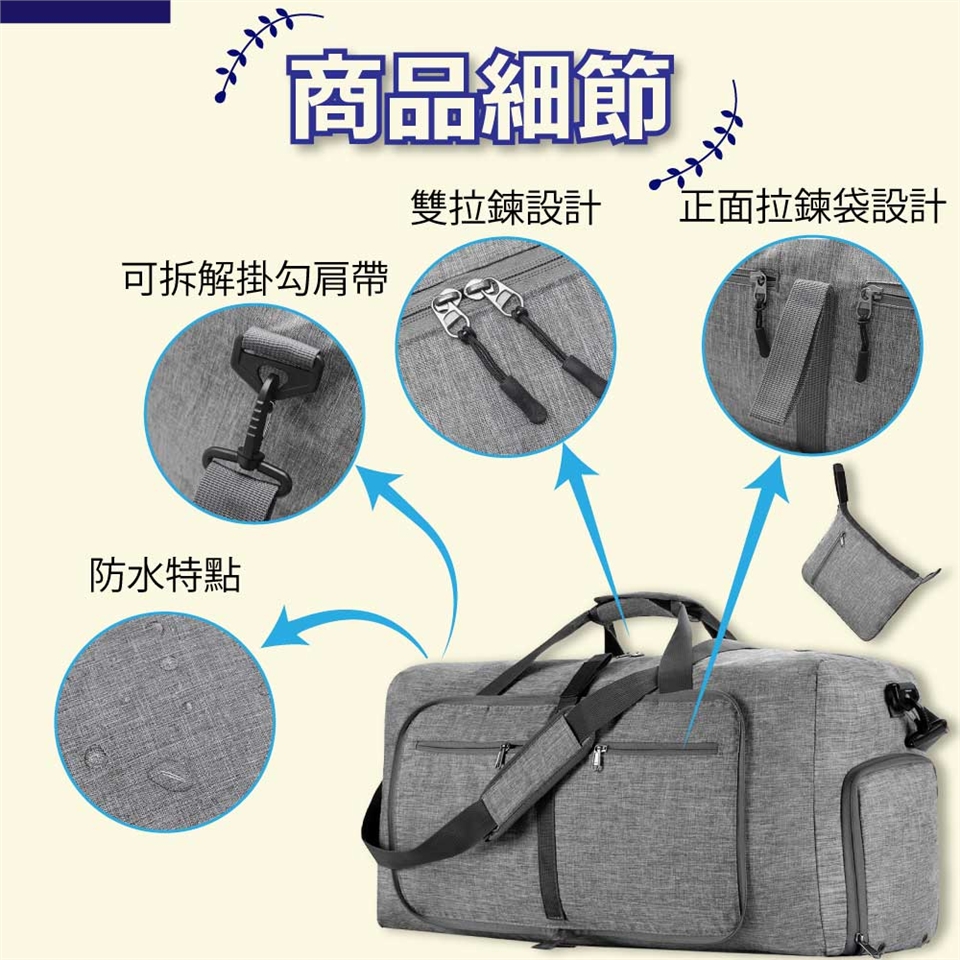 商品細節

雙拉鍊設計

正面拉鍊袋設計

可拆解掛勾肩帶

防水特點