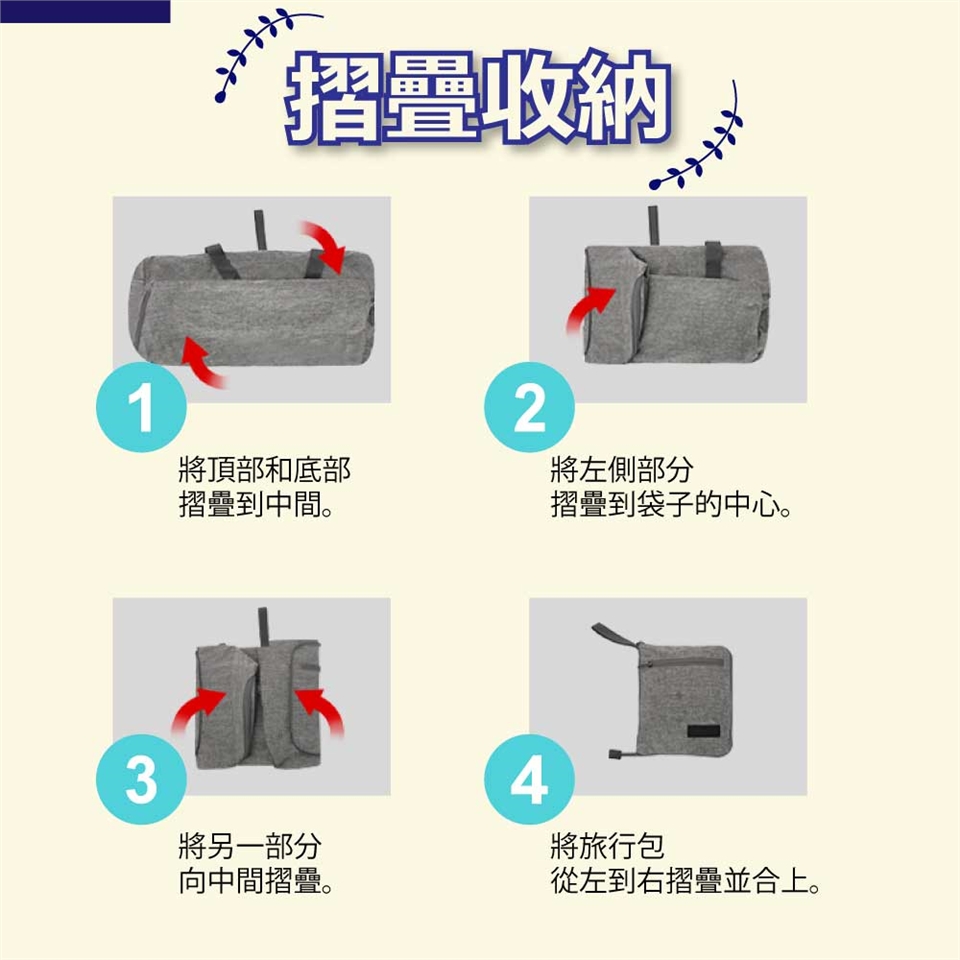 摺疊收納

1
將頂部和底部
摺疊到中間。

2
將左側部分
摺疊到袋子的中心。

3
將另一部分
向中間摺疊。

4
將旅行包
從左到右摺疊並合上。