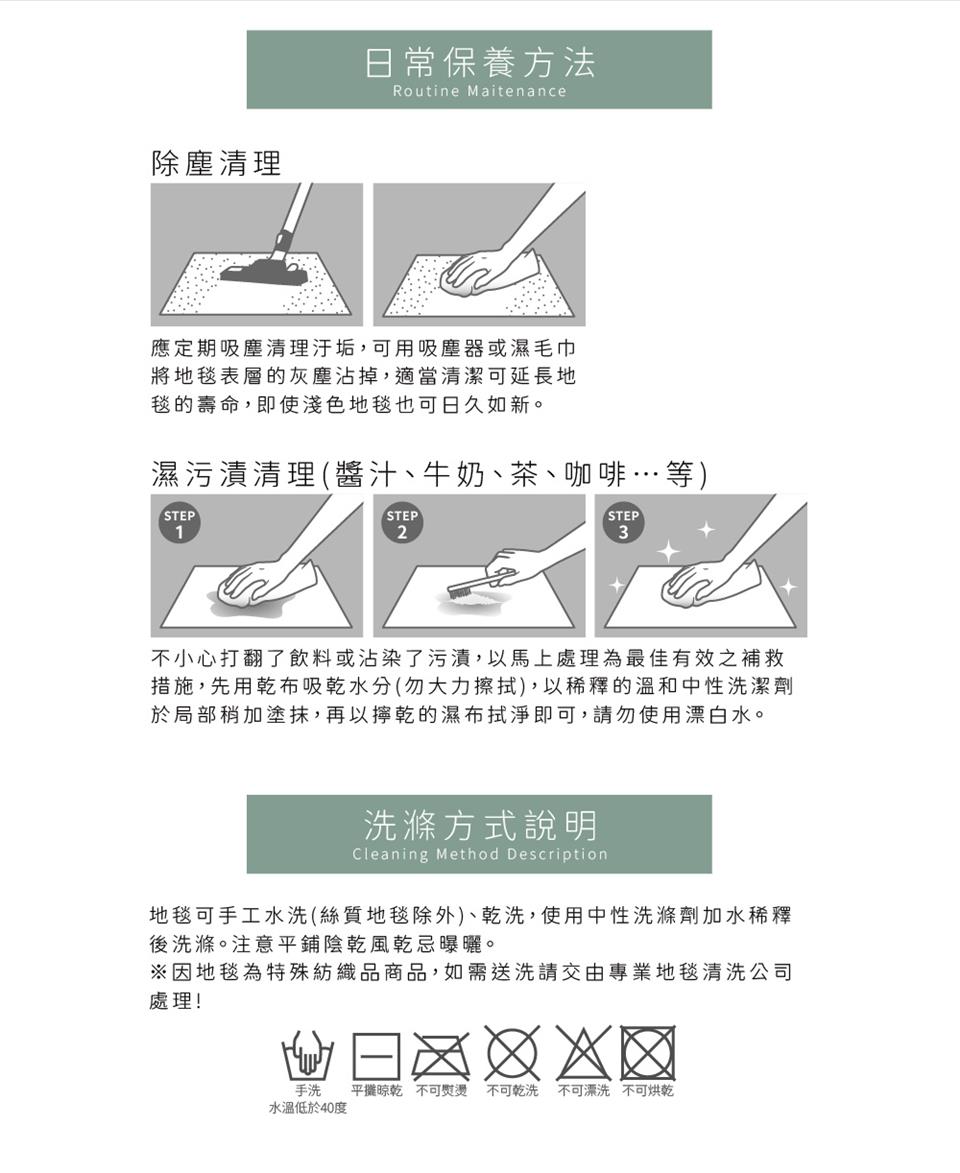 日常保養方法
Routine Maitenance

除塵清理

應定期吸塵清理汙垢，可用吸塵器或濕毛巾將地毯表層的灰塵沾掉，適當清潔可延長地毯的壽命，即使淺色地毯也可日久如新。

濕污漬清理(醬汁、牛奶、茶、咖啡…等)

STEP 1
STEP 2
STEP 3

不小心打翻了飲料或沾染了污漬，以馬上處理為最佳有效之補救措施，先用乾布吸乾水分(勿大力擦拭)，以稀釋的溫和中性洗潔劑於局部稍加塗抹，再以擰乾的濕布拭淨即可，請勿使用漂白水。

洗滌方式說明
Cleaning Method Description

地毯可手工水洗(絲質地毯除外)、乾洗，使用中性洗滌劑加水稀釋後洗滌。注意平鋪陰乾風乾忌曝曬。
※因地毯為特殊紡織品商品，如需送洗請交由專業地毯清洗公司處理!

手洗 水溫低於40度
平攤晾乾
不可熨燙
不可乾洗
不可漂洗
不可烘乾