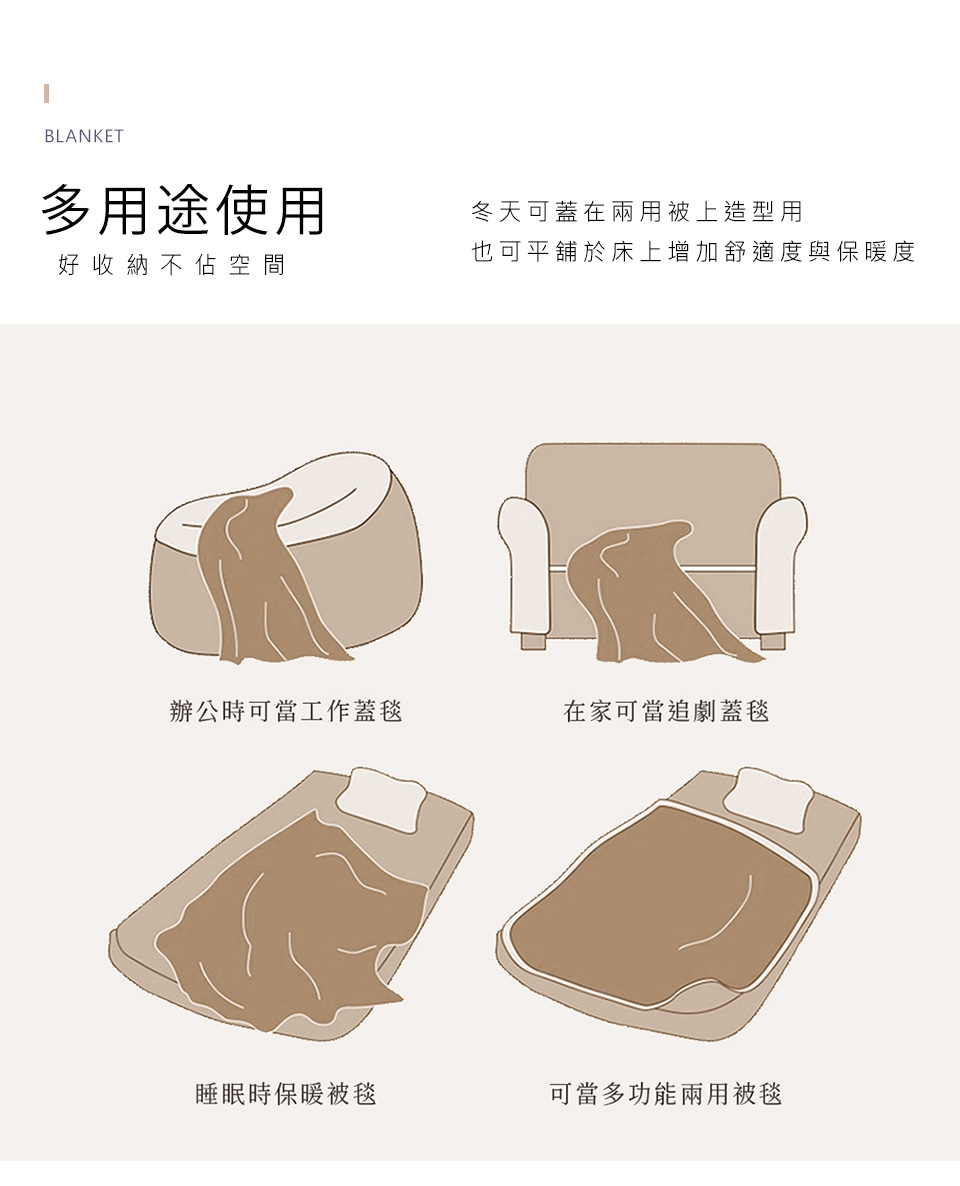 BLANKET

多用途使用
好收納不佔空間

冬天可蓋在兩用被上造型用
也可平鋪於床上增加舒適度與保暖度

辦公時可當工作蓋毯

在家可當追劇蓋毯

睡眠時保暖被毯

可當多功能兩用被毯