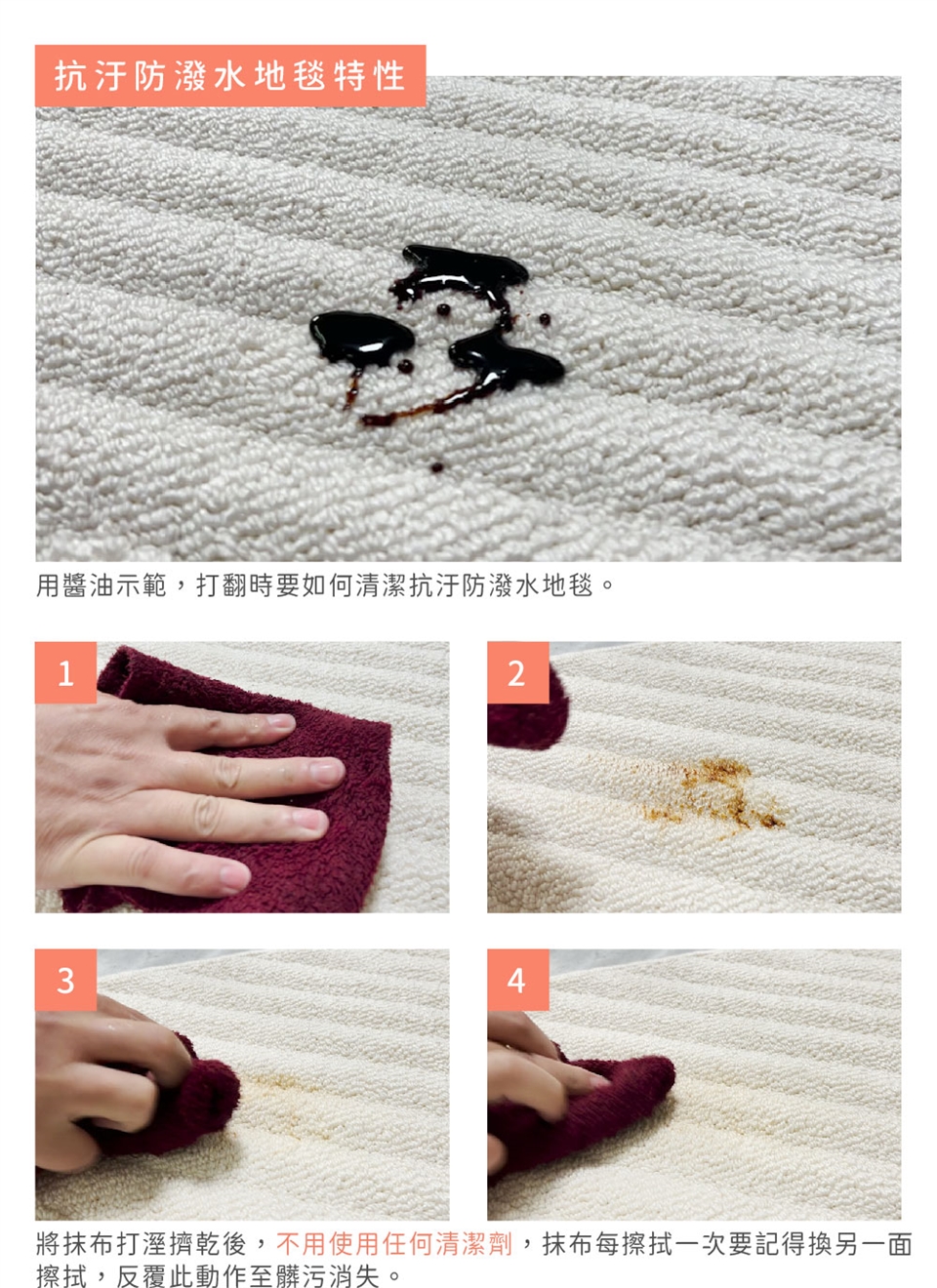 抗汙防潑水地毯特性

用醬油示範，打翻時要如何清潔抗汙防潑水地毯。

1

2

3

4

將抹布打溼擠乾後，不用使用任何清潔劑，抹布每擦拭一次要記得換另一面擦拭，反覆此動作至髒污消失。