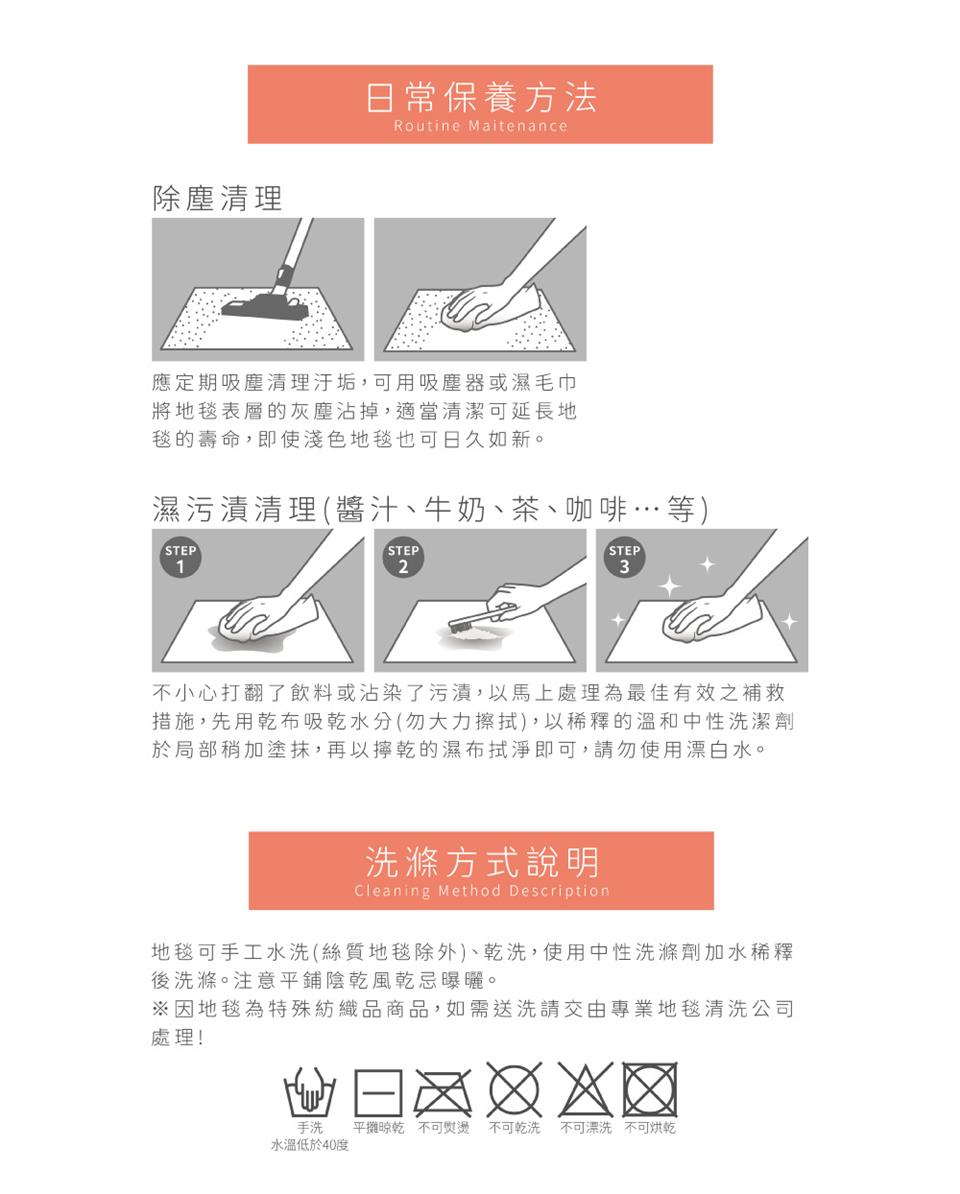 日常保養方法
Routine Maitenance

除塵清理

應定期吸塵清理汙垢，可用吸塵器或濕毛巾將地毯表層的灰塵沾掉，適當清潔可延長地毯的壽命，即使淺色地毯也可日久如新。

濕污漬清理(醬汁、牛奶、茶、咖啡…等)

STEP 1
STEP 2
STEP 3

不小心打翻了飲料或沾染了污漬，以馬上處理為最佳有效之補救措施，先用乾布吸乾水分(勿大力擦拭)，以稀釋的溫和中性洗潔劑於局部稍加塗抹，再以擰乾的濕布拭淨即可，請勿使用漂白水。

洗滌方式說明
Cleaning Method Description

地毯可手工水洗(絲質地毯除外)、乾洗，使用中性洗滌劑加水稀釋後洗滌。注意平鋪陰乾風乾忌曝曬。
※因地毯為特殊紡織品商品，如需送洗請交由專業地毯清洗公司處理!

手洗
水溫低於40度
平攤晾乾
不可熨燙
不可乾洗
不可漂洗
不可烘乾