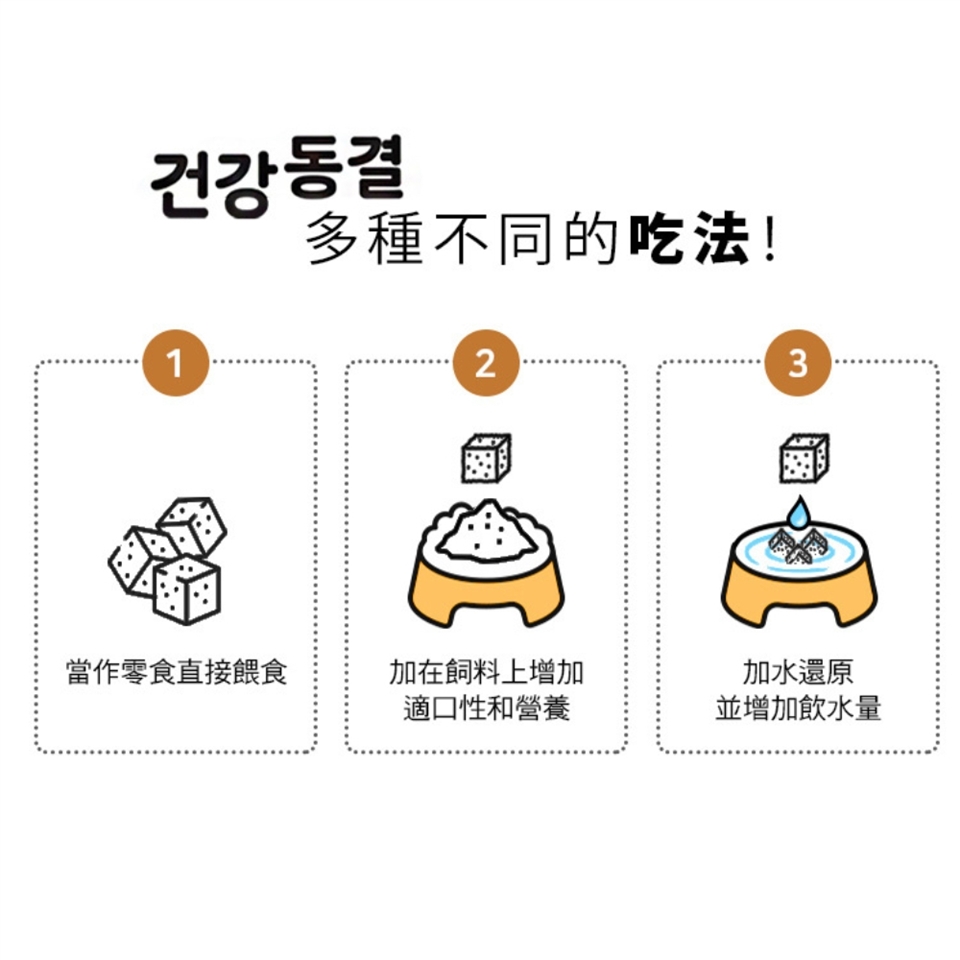 건강동결
多種不同的吃法!

1
當作零食直接餵食

2
加在飼料上增加適口性和營養

3
加水還原並增加飲水量