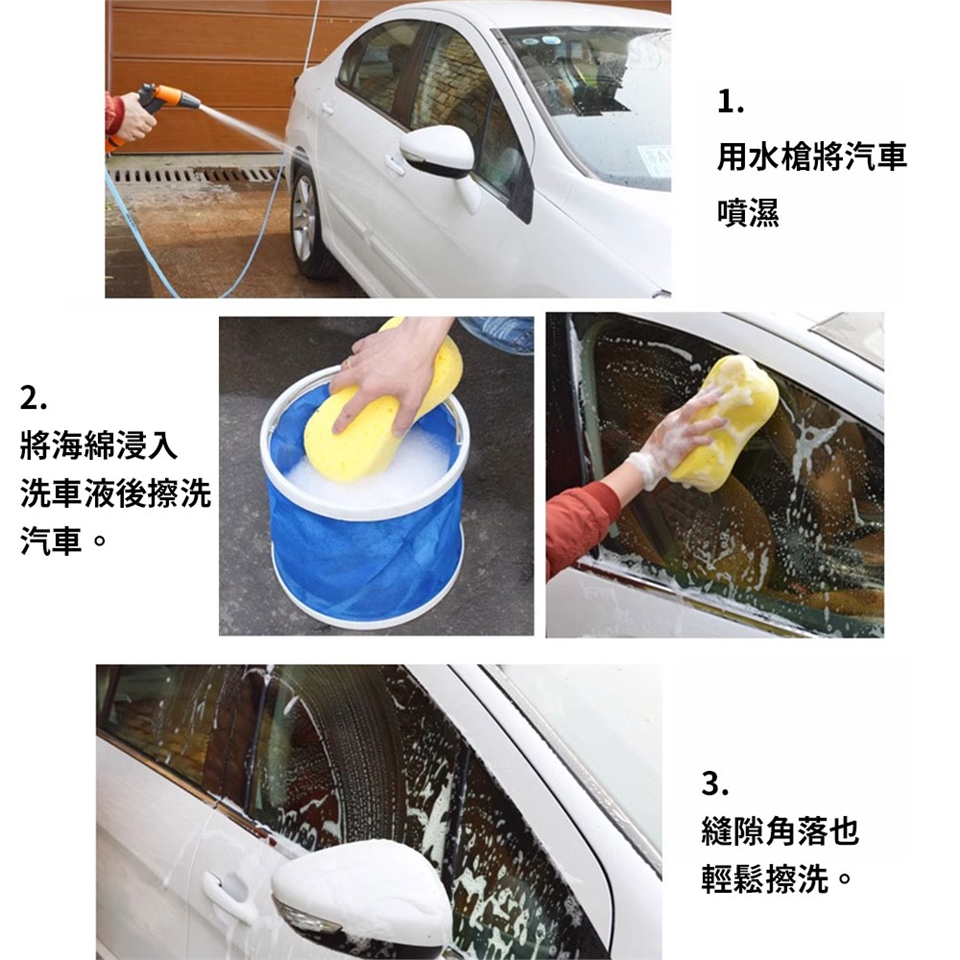 1.
用水槍將汽車噴濕

2.
將海綿浸入洗車液後擦洗汽車。

3.
縫隙角落也輕鬆擦洗。