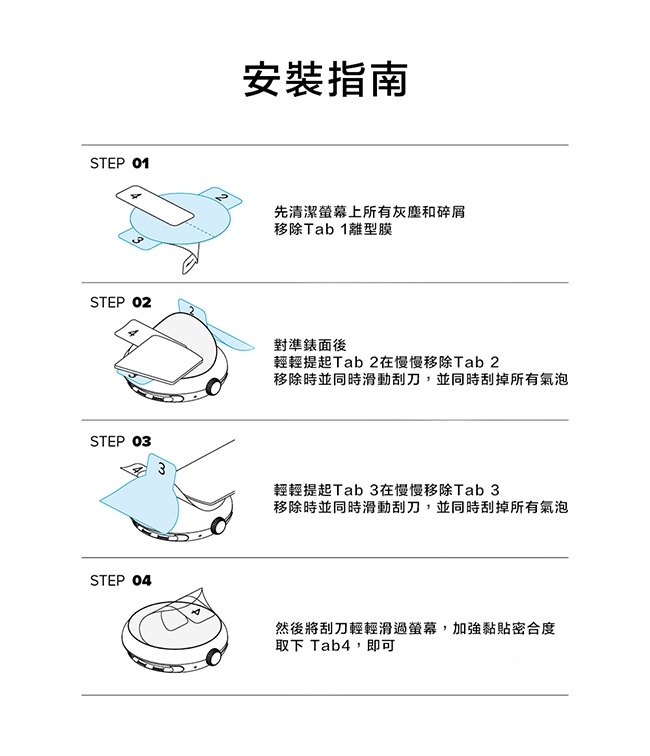 安裝指南

STEP 01

4
2
3

先清潔螢幕上所有灰塵和碎屑
移除Tab 1離型膜

STEP 02

2
4

對準錶面後
輕輕提起Tab 2在慢慢移除Tab 2
移除時並同時滑動刮刀，並同時刮掉所有氣泡

STEP 03

4
3

輕輕提起Tab 3在慢慢移除Tab 3
移除時並同時滑動刮刀，並同時刮掉所有氣泡

STEP 04

4

然後將刮刀輕輕滑過螢幕，加強黏貼密合度
取下 Tab4，即可