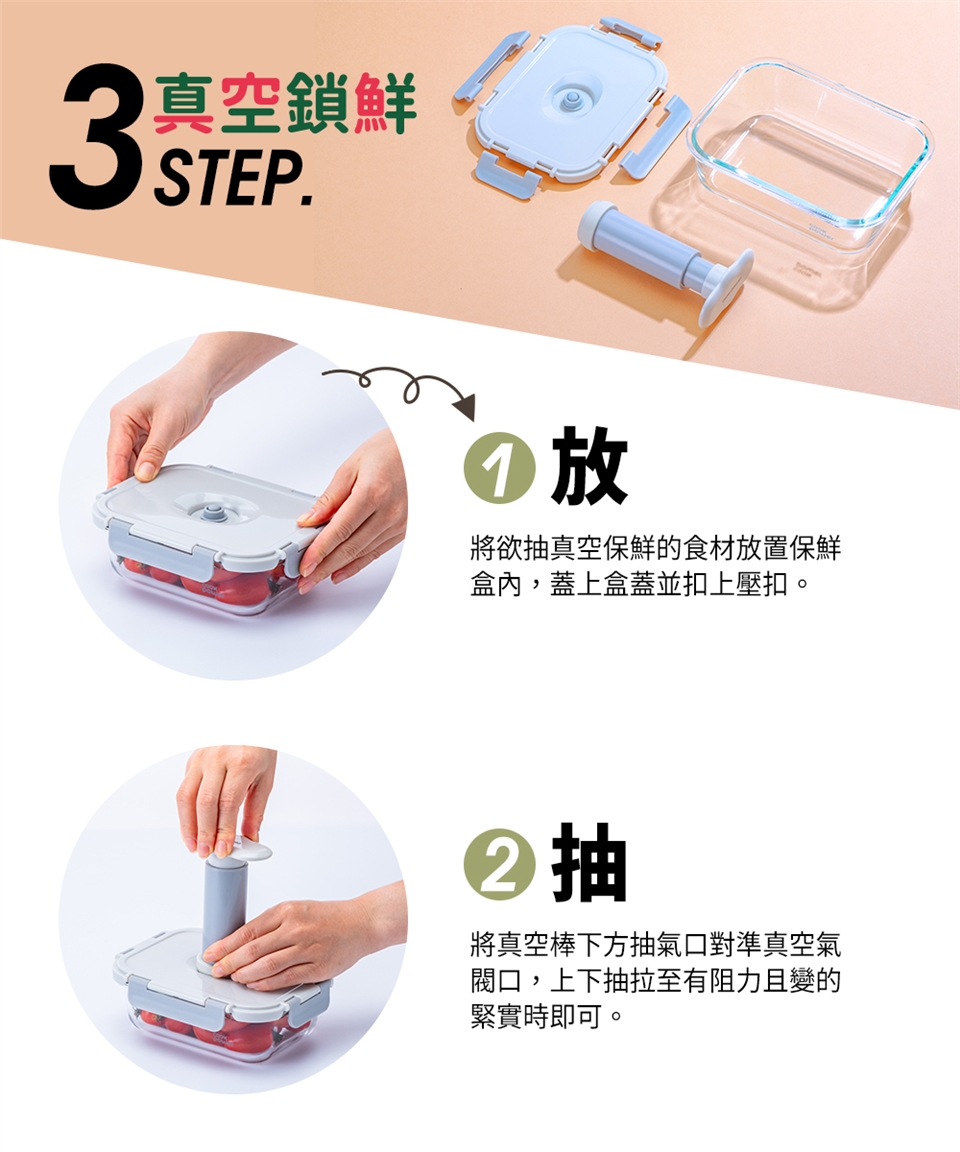 3 真空鎖鮮
STEP.

1 放

將欲抽真空保鮮的食材放置保鮮盒內，蓋上盒蓋並扣上壓扣。

2 抽

將真空棒下方抽氣口對準真空氣閥口，上下抽拉至有阻力且變的緊實時即可。