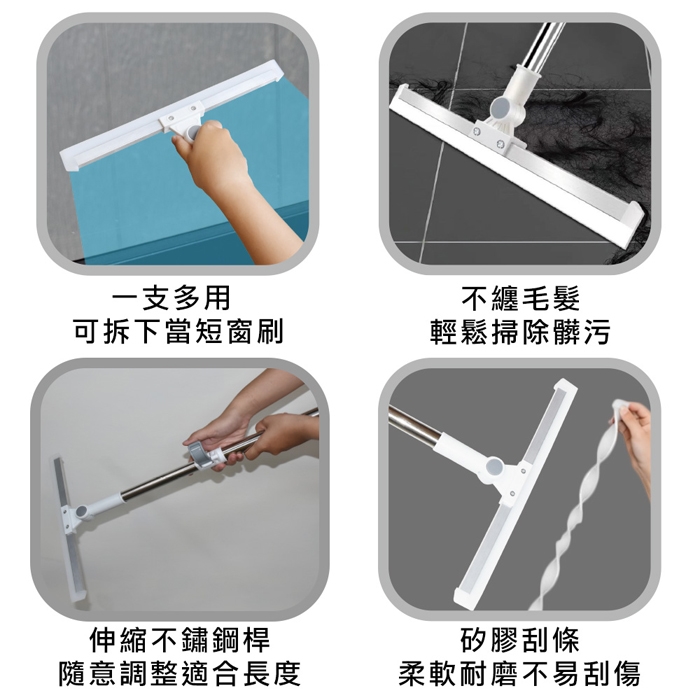 一支多用
可拆下當短窗刷

不纏毛髮
輕鬆掃除髒污

伸縮不鏽鋼桿
隨意調整適合長度

矽膠刮條
柔軟耐磨不易刮傷