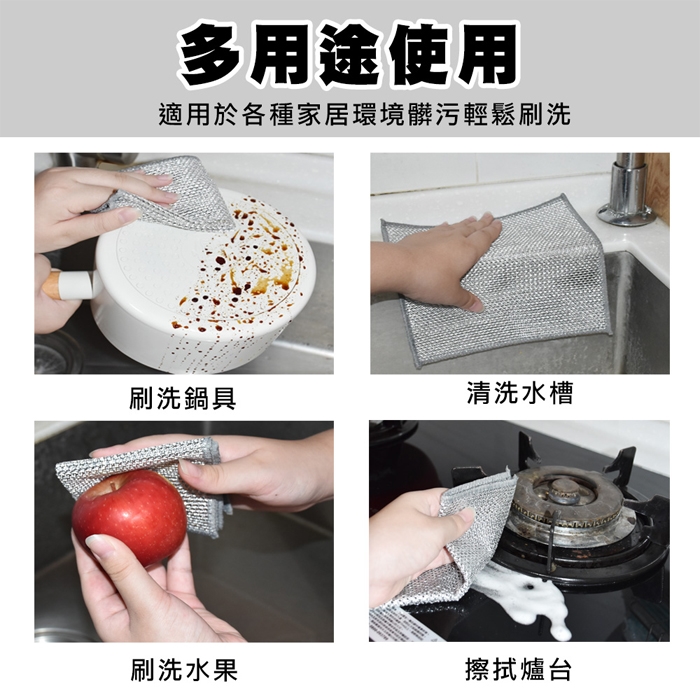 多用途使用

適用於各種家居環境髒污輕鬆刷洗

刷洗鍋具

清洗水槽

刷洗水果

擦拭爐台