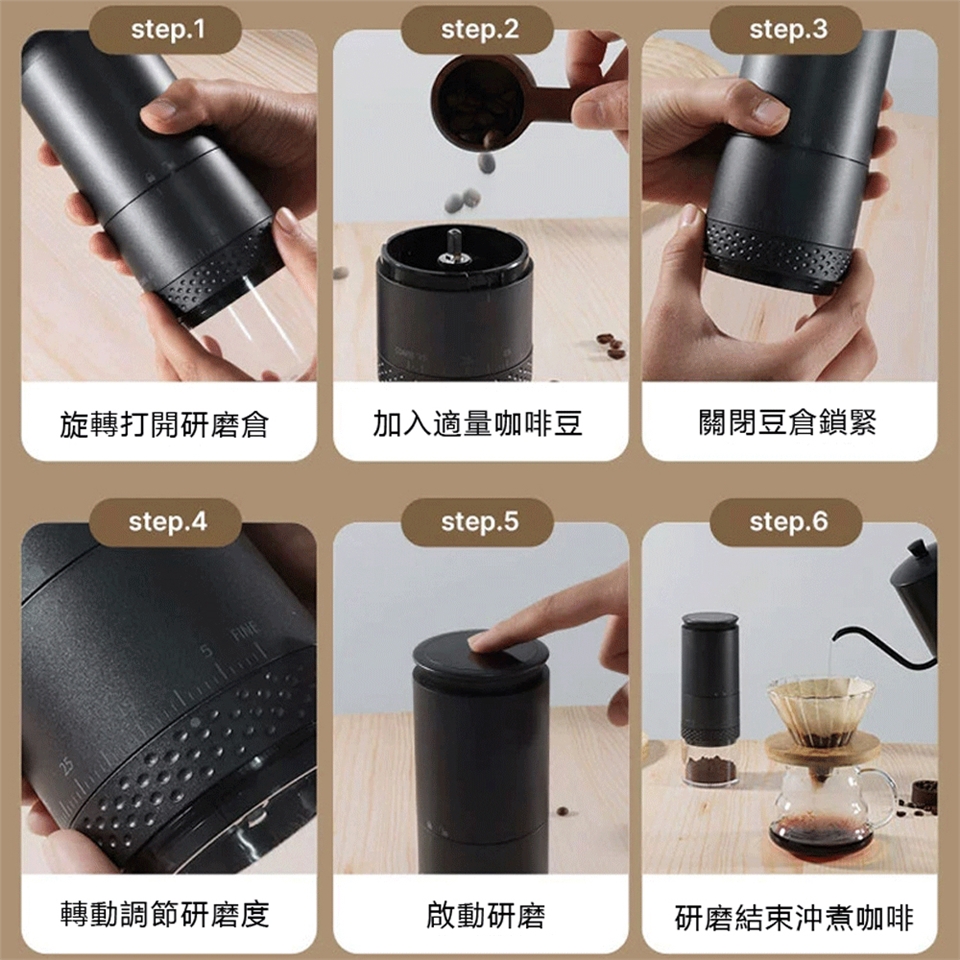 step.1

旋轉打開研磨倉

step.2

加入適量咖啡豆

step.3

關閉豆倉鎖緊

step.4

5 FINE

25

轉動調節研磨度

step.5

啟動研磨

step.6

研磨結束沖煮咖啡