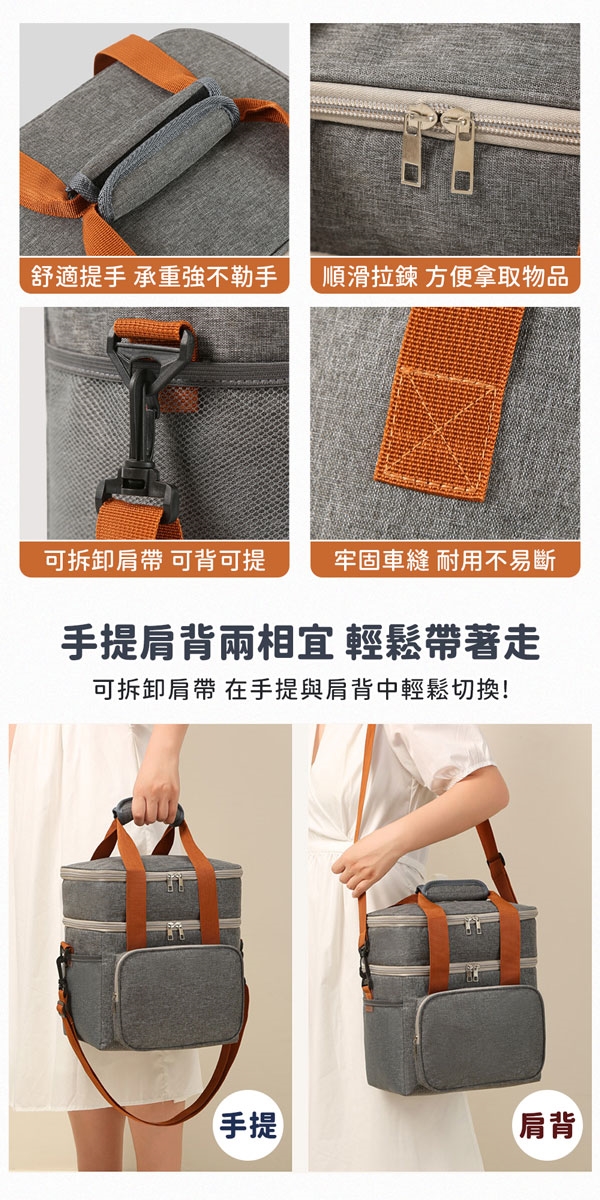 舒適提手 承重強不勒手

順滑拉鍊 方便拿取物品

可拆卸肩帶 可背可提

牢固車縫 耐用不易斷

手提肩背兩相宜 輕鬆帶著走

可拆卸肩帶 在手提與肩背中輕鬆切換!

手提

肩背