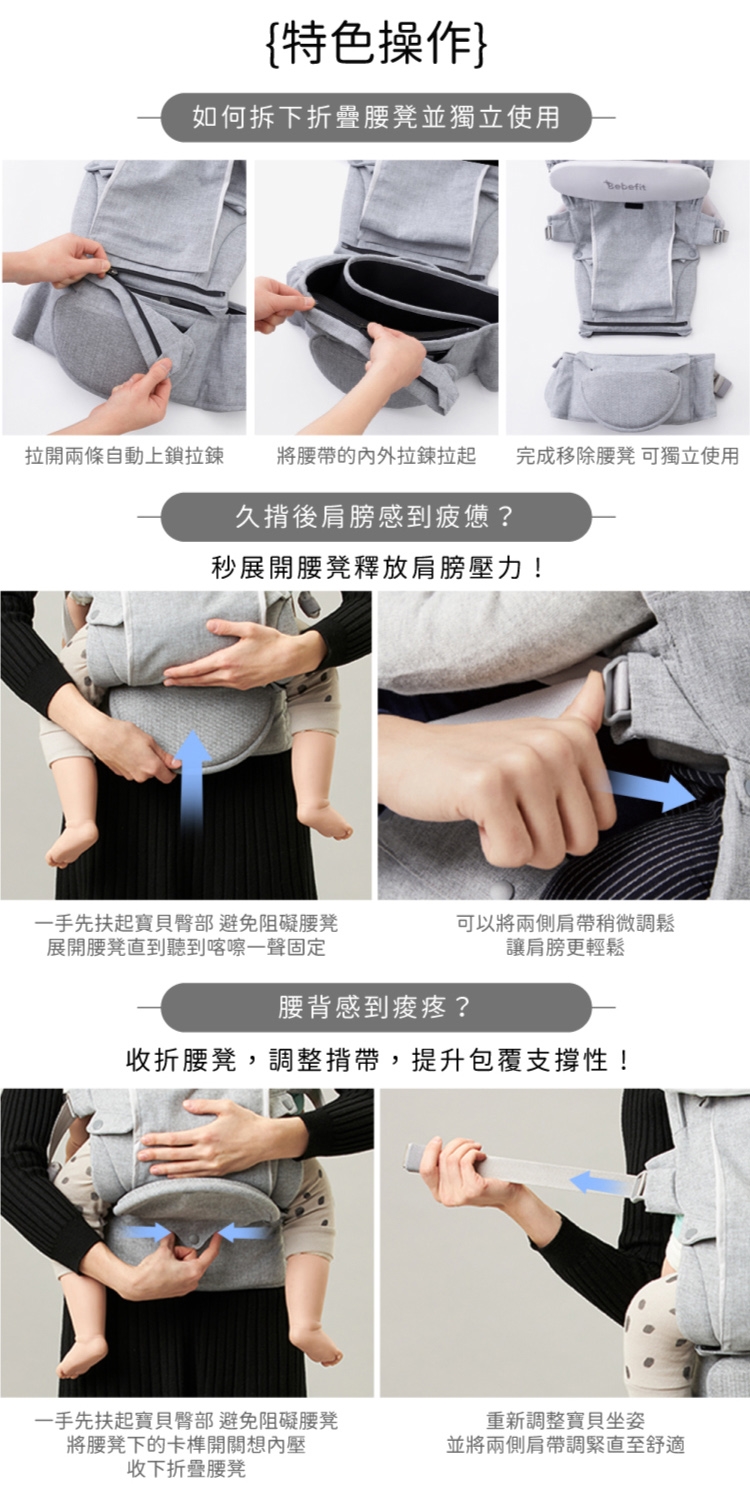 {特色操作}

如何拆下折疊腰凳並獨立使用

Bebefit

拉開兩條自動上鎖拉鍊

將腰帶的內外拉鍊拉起

完成移除腰凳 可獨立使用

久揹後肩膀感到疲憊？

秒展開腰凳釋放肩膀壓力！

一手先扶起寶貝臀部 避免阻礙腰凳
展開腰凳直到聽到喀嚓一聲固定

可以將兩側肩帶稍微調鬆
讓肩膀更輕鬆

腰背感到痠疼？

收折腰凳，調整揹帶，提升包覆支撐性！

一手先扶起寶貝臀部 避免阻礙腰凳
將腰凳下的卡榫開關想內壓
收下折疊腰凳

重新調整寶貝坐姿
並將兩側肩帶調緊直至舒適