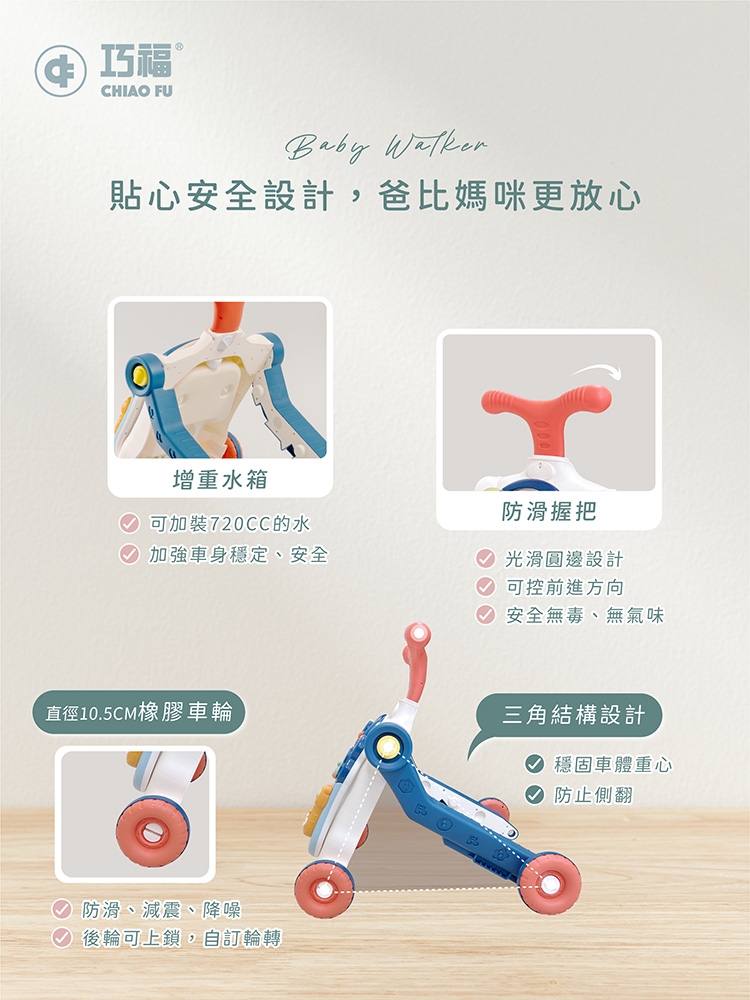 巧福®
CHIAO FU

Baby Walker
貼心安全設計，爸比媽咪更放心

增重水箱
可加裝720CC的水
加強車身穩定、安全

防滑握把
光滑圓邊設計
可控前進方向
安全無毒、無氣味

直徑10.5CM橡膠車輪
防滑、減震、降噪
後輪可上鎖，自訂輪轉

三角結構設計
穩固車體重心
防止側翻