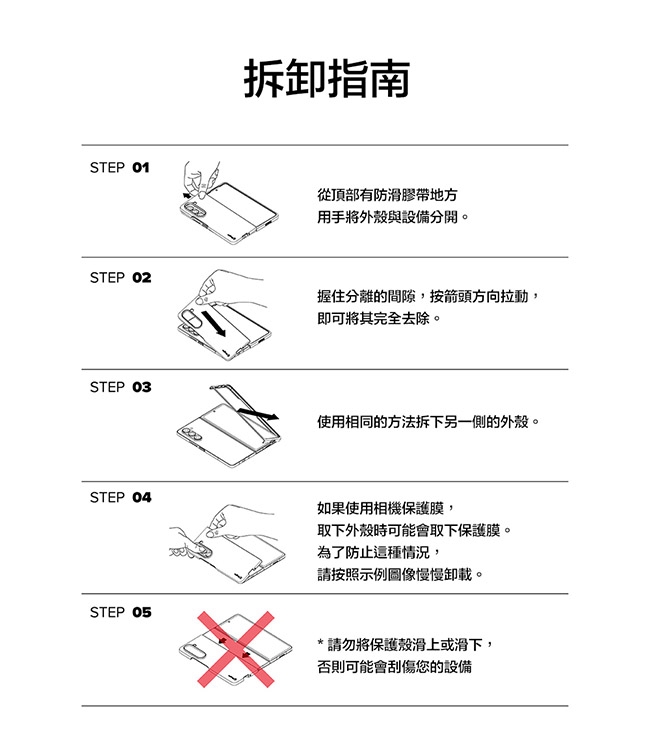 拆卸指南

STEP 01

從頂部有防滑膠帶地方
用手將外殼與設備分開。

STEP 02

握住分離的間隙，按箭頭方向拉動，
即可將其完全去除。

STEP 03

使用相同的方法拆下另一側的外殼。

STEP 04

如果使用相機保護膜，
取下外殼時可能會取下保護膜。
為了防止這種情況，
請按照示例圖像慢慢卸載。

STEP 05

* 請勿將保護殼滑上或滑下，
否則可能會刮傷您的設備