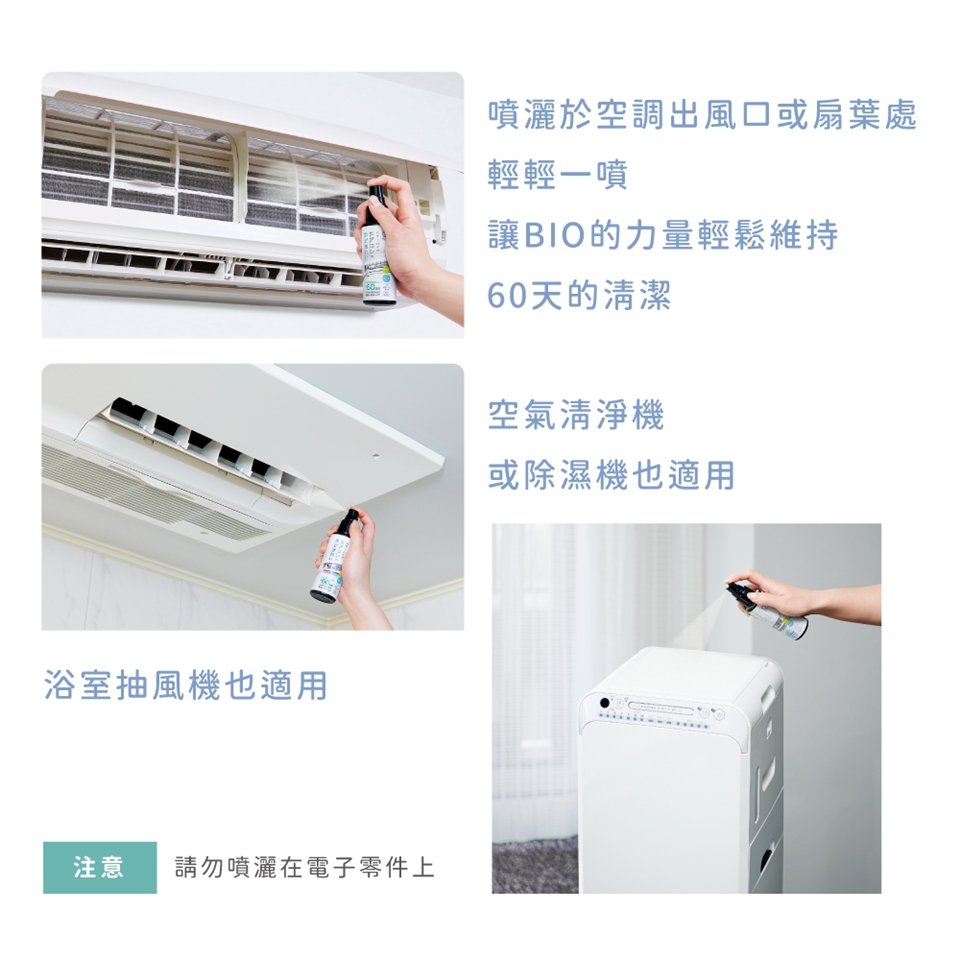 噴灑於空調出風口或扇葉處
輕輕一噴
讓BIO的力量輕鬆維持
60天的清潔

空氣清淨機
或除濕機也適用

浴室抽風機也適用

注意 請勿噴灑在電子零件上