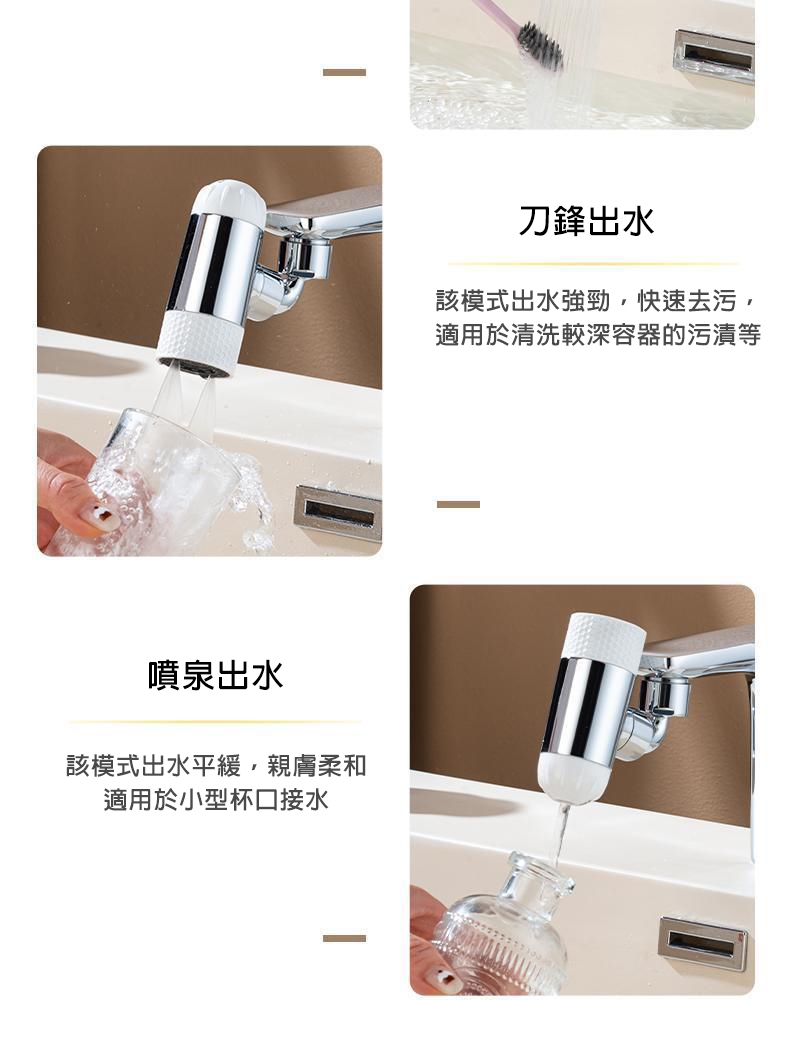 刀鋒出水

該模式出水強勁，快速去污，適用於清洗較深容器的污漬等

噴泉出水

該模式出水平緩，親膚柔和適用於小型杯口接水