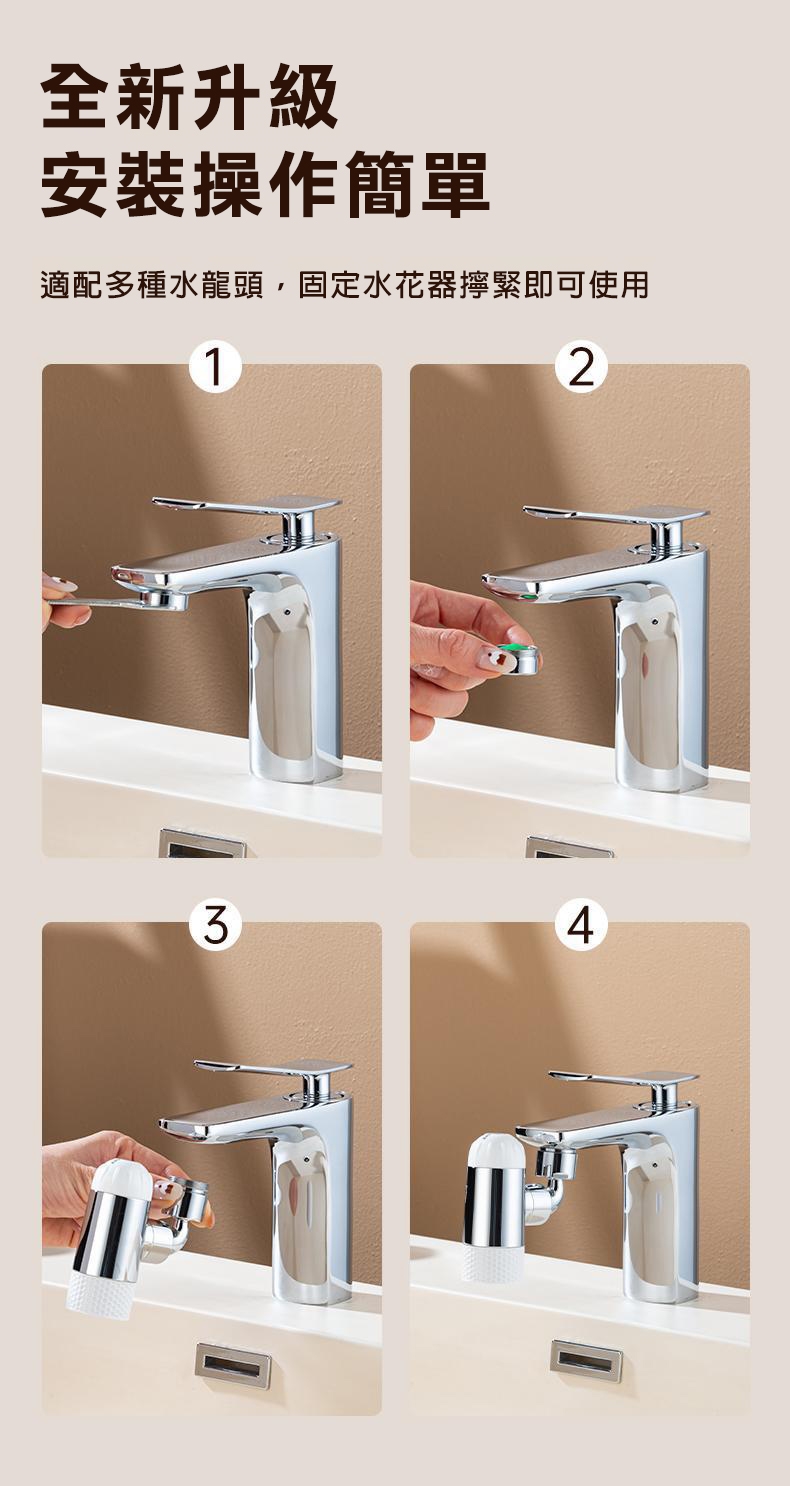 全新升級
安裝操作簡單

適配多種水龍頭，固定水花器擰緊即可使用

1

2

3

4