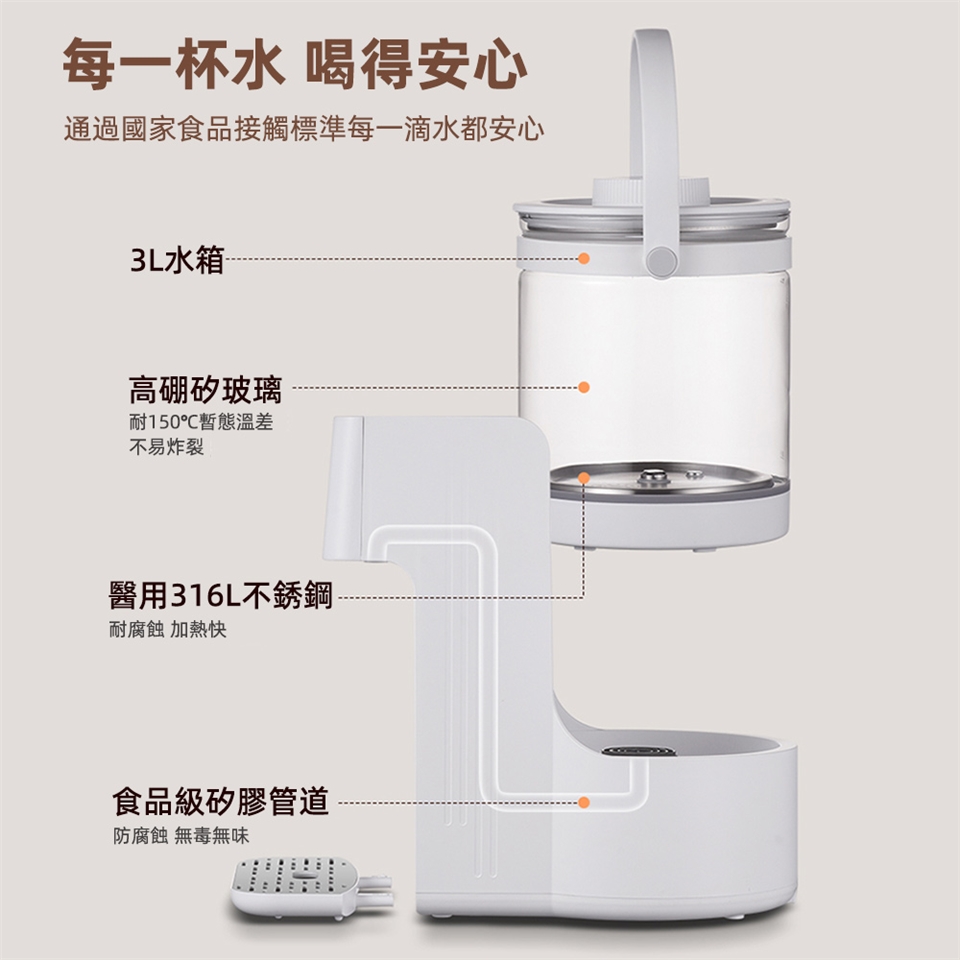 每一杯水 喝得安心

通過國家食品接觸標準每一滴水都安心

3L水箱

高硼矽玻璃
耐150℃暫態溫差
不易炸裂

醫用316L不銹鋼
耐腐蝕 加熱快

食品級矽膠管道
防腐蝕 無毒無味