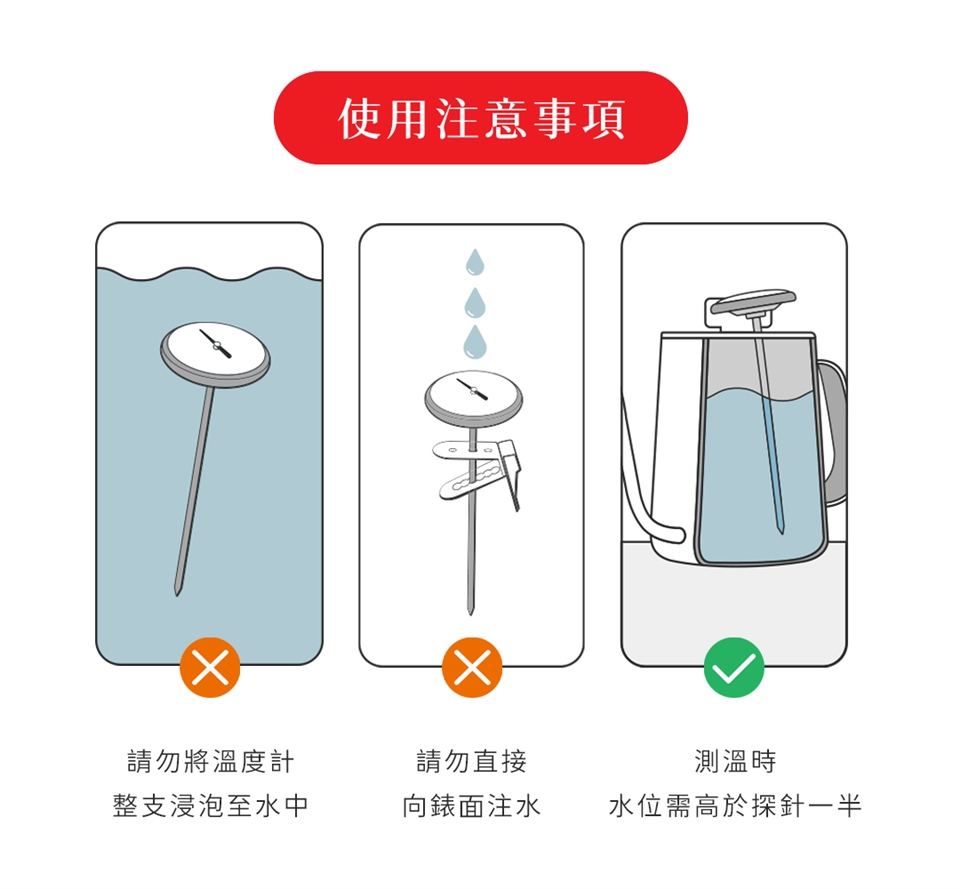 使用注意事項

請勿將溫度計
整支浸泡至水中

請勿直接
向錶面注水

測溫時
水位需高於探針一半