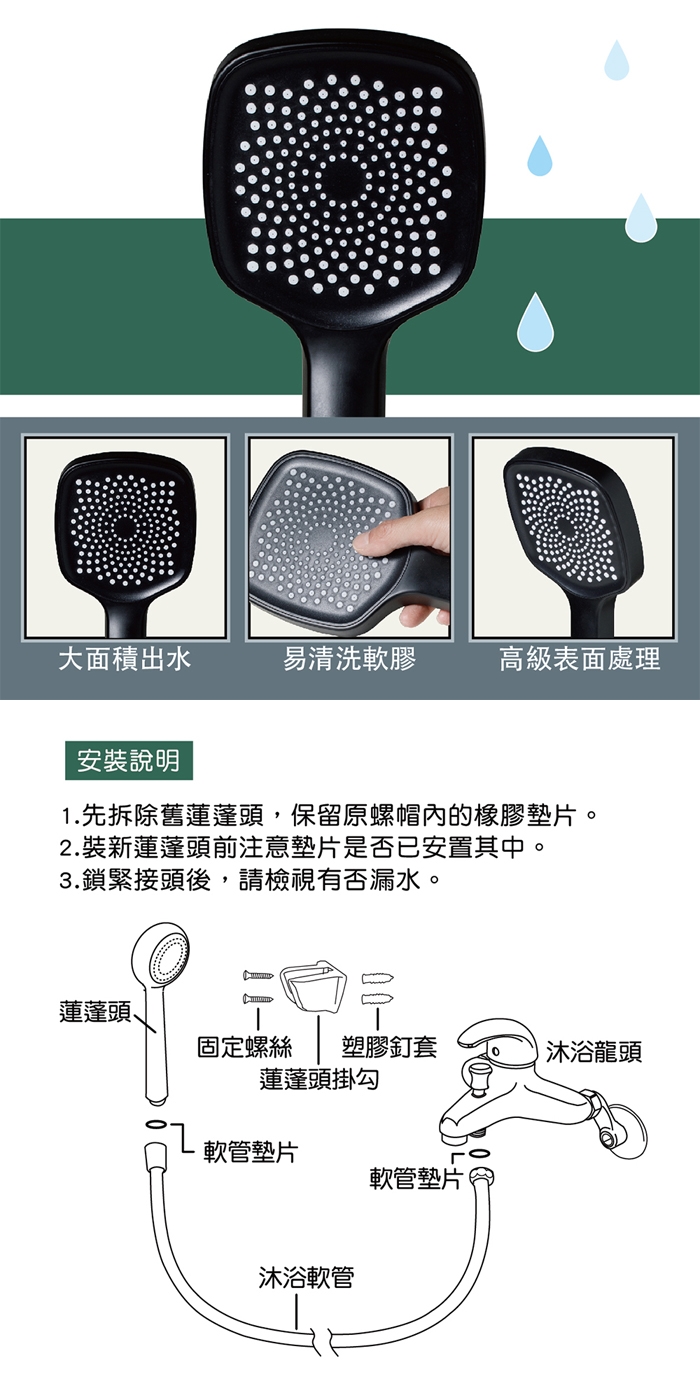 大面積出水

易清洗軟膠

高級表面處理

安裝說明

1.先拆除舊蓮蓬頭，保留原螺帽內的橡膠墊片。
2.裝新蓮蓬頭前注意墊片是否已安置其中。
3.鎖緊接頭後，請檢視有否漏水。

蓮蓬頭

固定螺絲

塑膠釘套

蓮蓬頭掛勾

沐浴龍頭

軟管墊片

軟管墊片

沐浴軟管