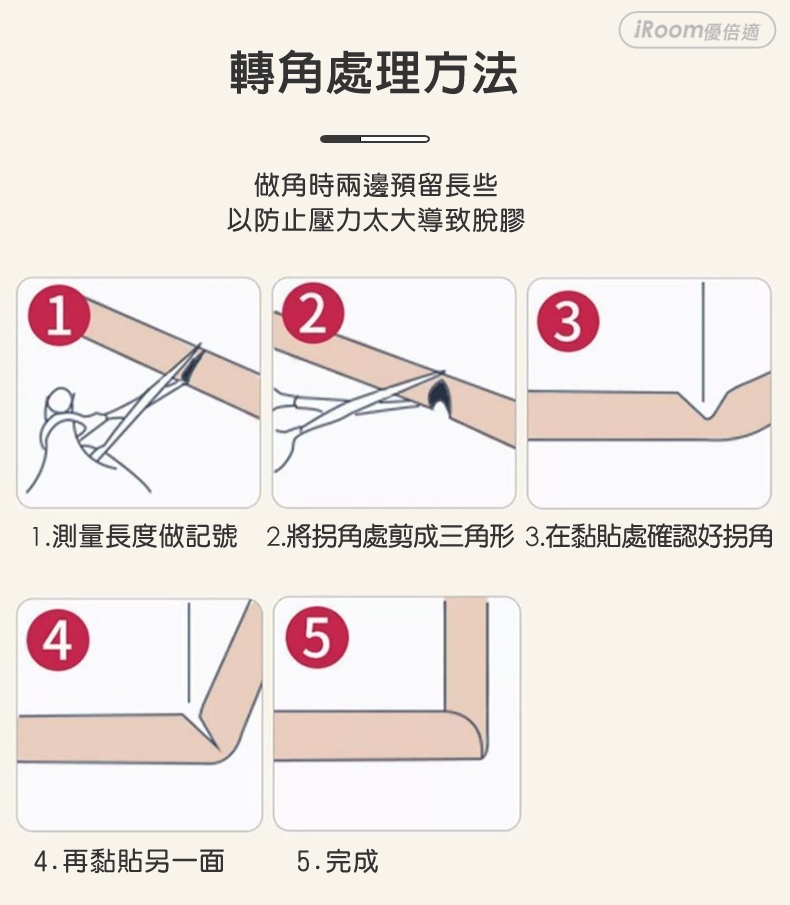 iRoom優倍適

轉角處理方法

做角時兩邊預留長些
以防止壓力太大導致脫膠

1

2

3

1.測量長度做記號

2.將拐角處剪成三角形

3.在黏貼處確認好拐角

4

5

4.再黏貼另一面

5.完成