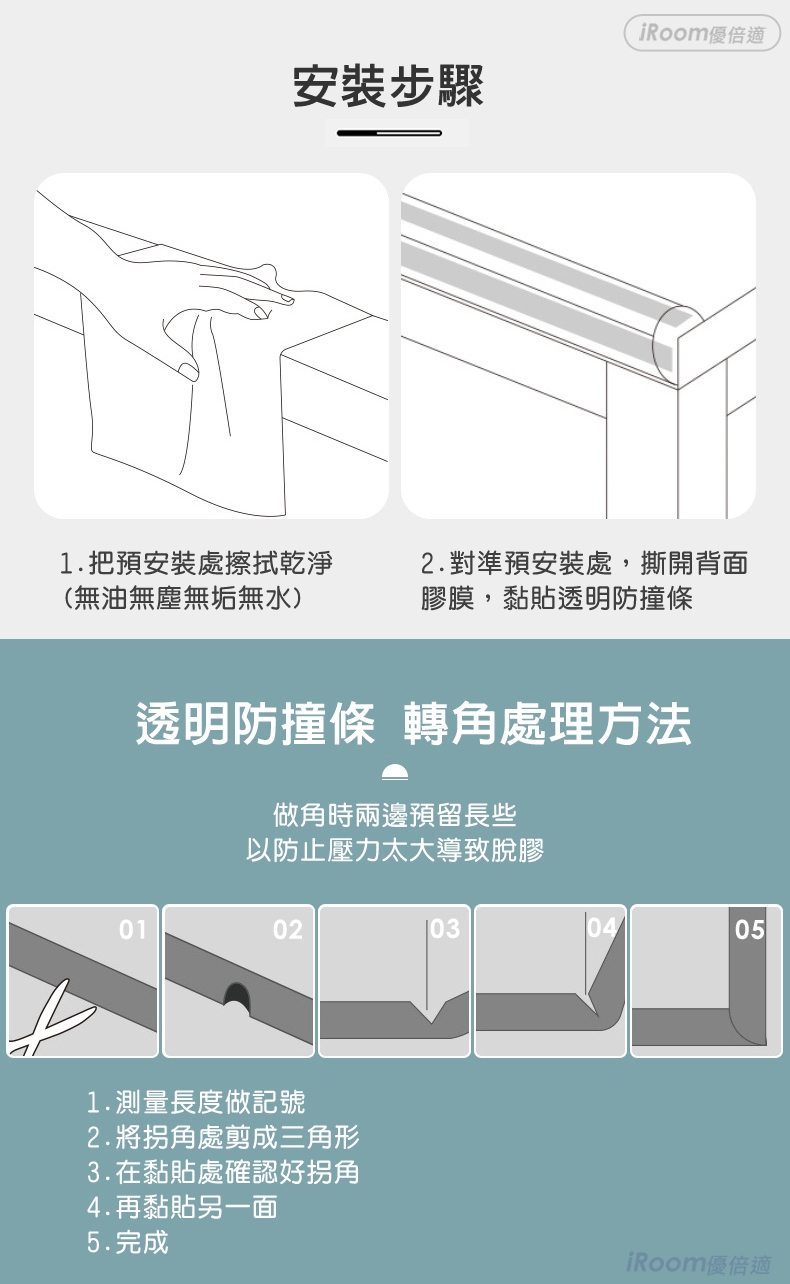 iRoom優倍適

安裝步驟

1.把預安裝處擦拭乾淨
(無油無塵無垢無水)

2.對準預安裝處，撕開背面膠膜，黏貼透明防撞條

透明防撞條 轉角處理方法

做角時兩邊預留長些
以防止壓力太大導致脫膠

01

02

03

04

05

1.測量長度做記號
2.將拐角處剪成三角形
3.在黏貼處確認好拐角
4.再黏貼另一面
5.完成

iRoom優倍適