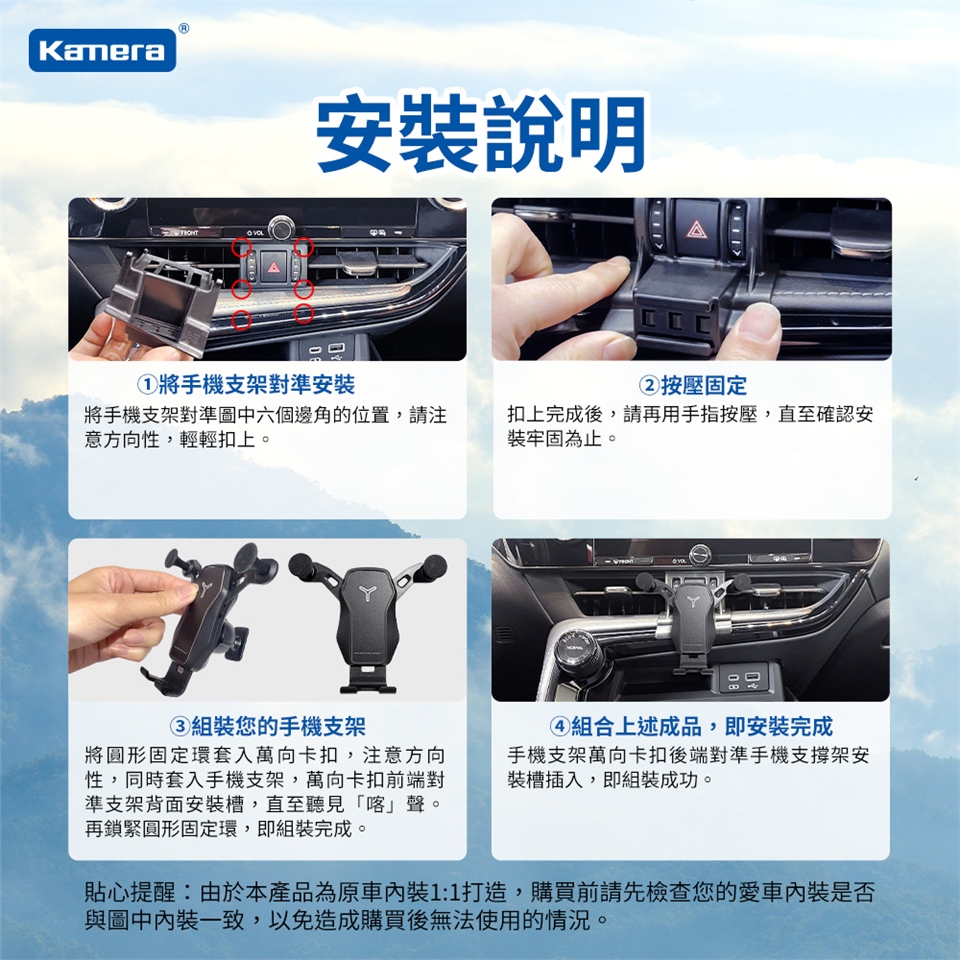 Kamera®

安裝說明

FRONT VOL

①將手機支架對準安裝
將手機支架對準圖中六個邊角的位置，請注意方向性，輕輕扣上。

②按壓固定
扣上完成後，請再用手指按壓，直至確認安裝牢固為止。

③組裝您的手機支架
將圓形固定環套入萬向卡扣，注意方向性，同時套入手機支架，萬向卡扣前端對準支架背面安裝槽，直至聽見「喀」聲。再鎖緊圓形固定環，即組裝完成。

FRONT VOL

④組合上述成品，即安裝完成
手機支架萬向卡扣後端對準手機支撐架安裝槽插入，即組裝成功。

貼心提醒：由於本產品為原車內裝1:1打造，購買前請先檢查您的愛車內裝是否與圖中內裝一致，以免造成購買後無法使用的情況。