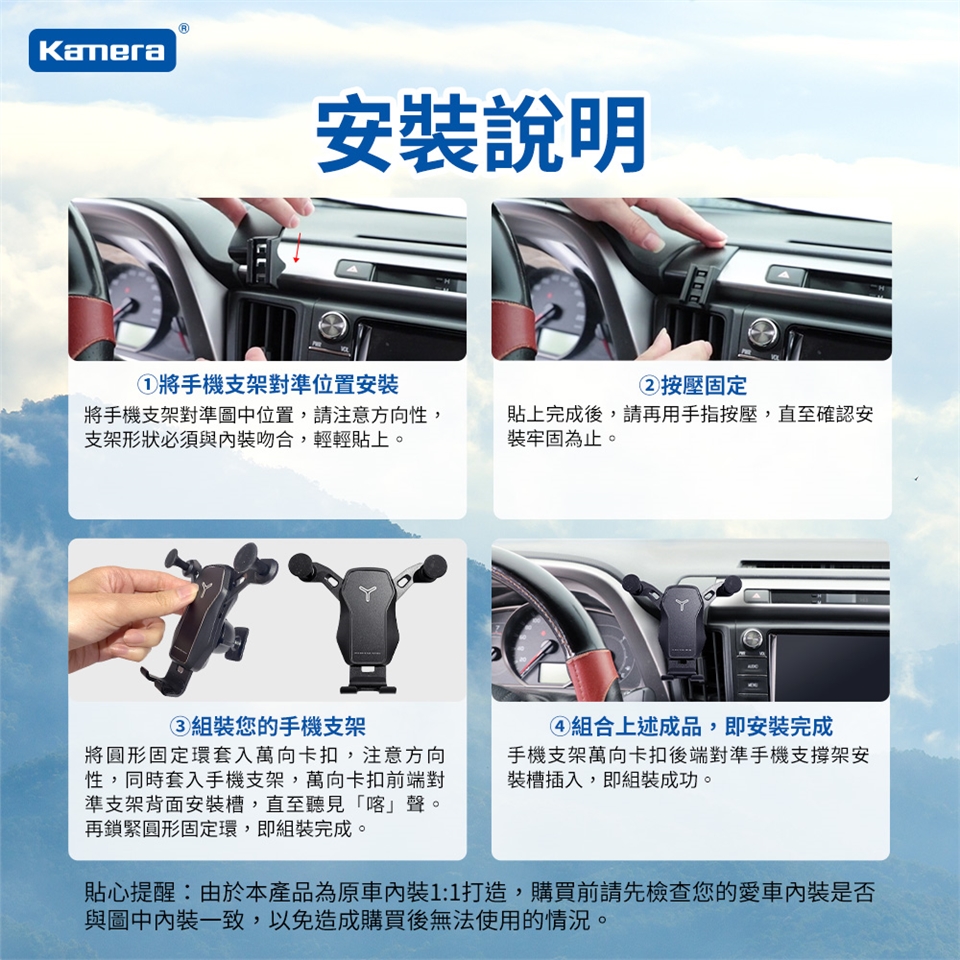 Kamera®

安裝說明

①將手機支架對準位置安裝
將手機支架對準圖中位置，請注意方向性，支架形狀必須與內裝吻合，輕輕貼上。

②按壓固定
貼上完成後，請再用手指按壓，直至確認安裝牢固為止。

③組裝您的手機支架
將圓形固定環套入萬向卡扣，注意方向性，同時套入手機支架，萬向卡扣前端對準支架背面安裝槽，直至聽見「喀」聲。再鎖緊圓形固定環，即組裝完成。

④組合上述成品，即安裝完成
手機支架萬向卡扣後端對準手機支撐架安裝槽插入，即組裝成功。

貼心提醒：由於本產品為原車內裝1:1打造，購買前請先檢查您的愛車內裝是否與圖中內裝一致，以免造成購買後無法使用的情況。