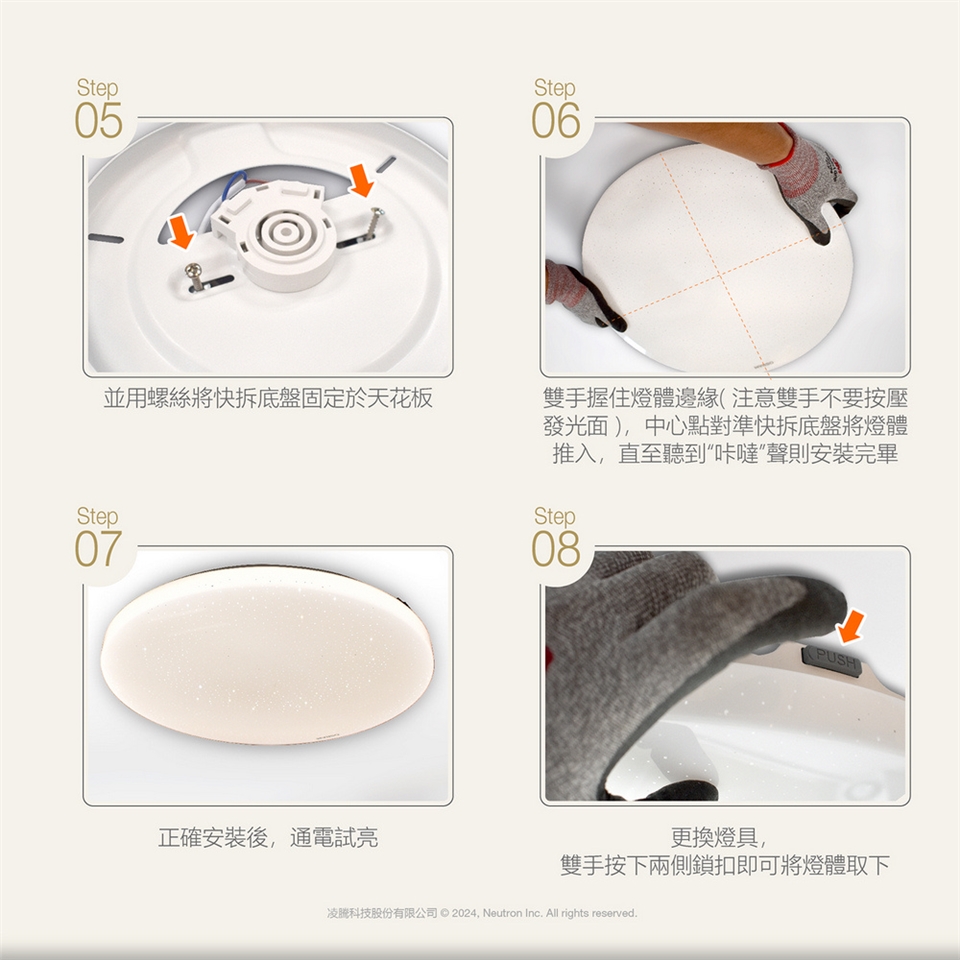 Step
05

並用螺絲將快拆底盤固定於天花板

Step
06

雙手握住燈體邊緣( 注意雙手不要按壓發光面 )，中心點對準快拆底盤將燈體推入，直至聽到"咔噠"聲則安裝完畢

Step
07

正確安裝後，通電試亮

Step
08

PUSH

更換燈具，
雙手按下兩側鎖扣即可將燈體取下

凌騰科技股份有限公司 © 2024, Neutron Inc. All rights reserved.