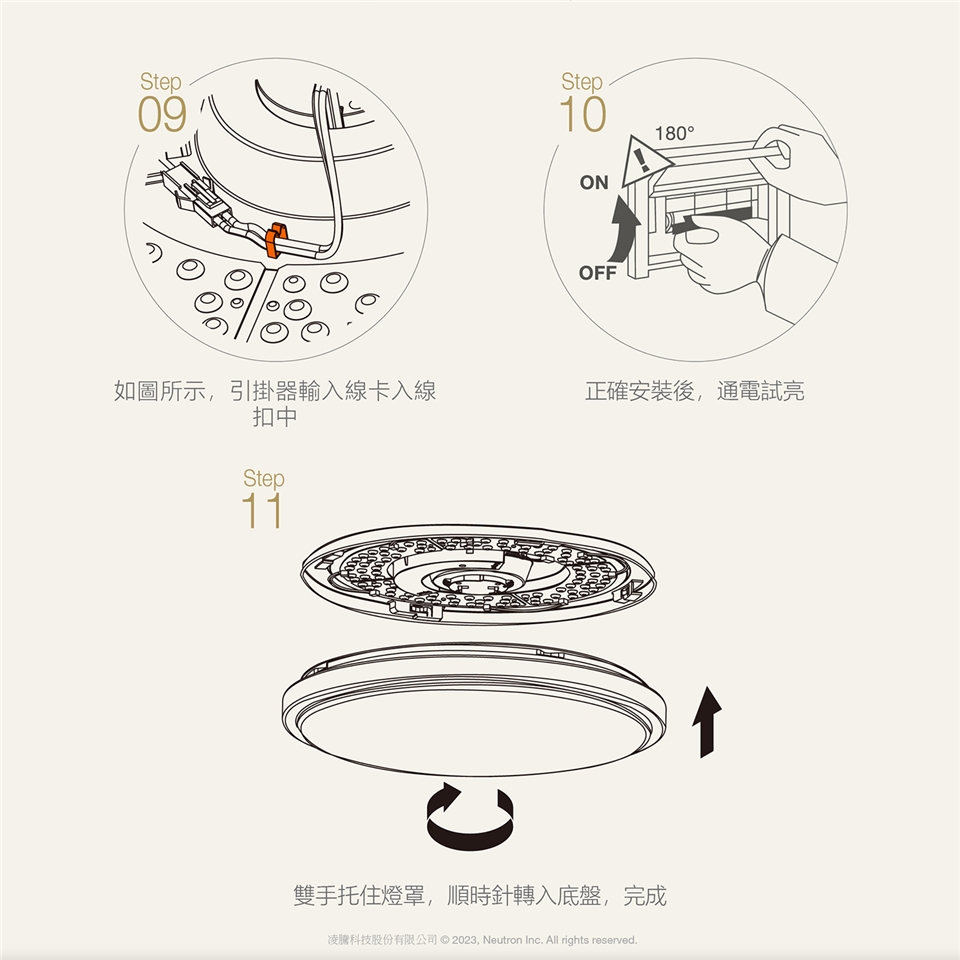 Step
09

如圖所示，引掛器輸入線卡入線扣中

Step
10

180°

ON

OFF

正確安裝後，通電試亮

Step
11

雙手托住燈罩，順時針轉入底盤，完成

凌騰科技股份有限公司 © 2023, Neutron Inc. All rights reserved.