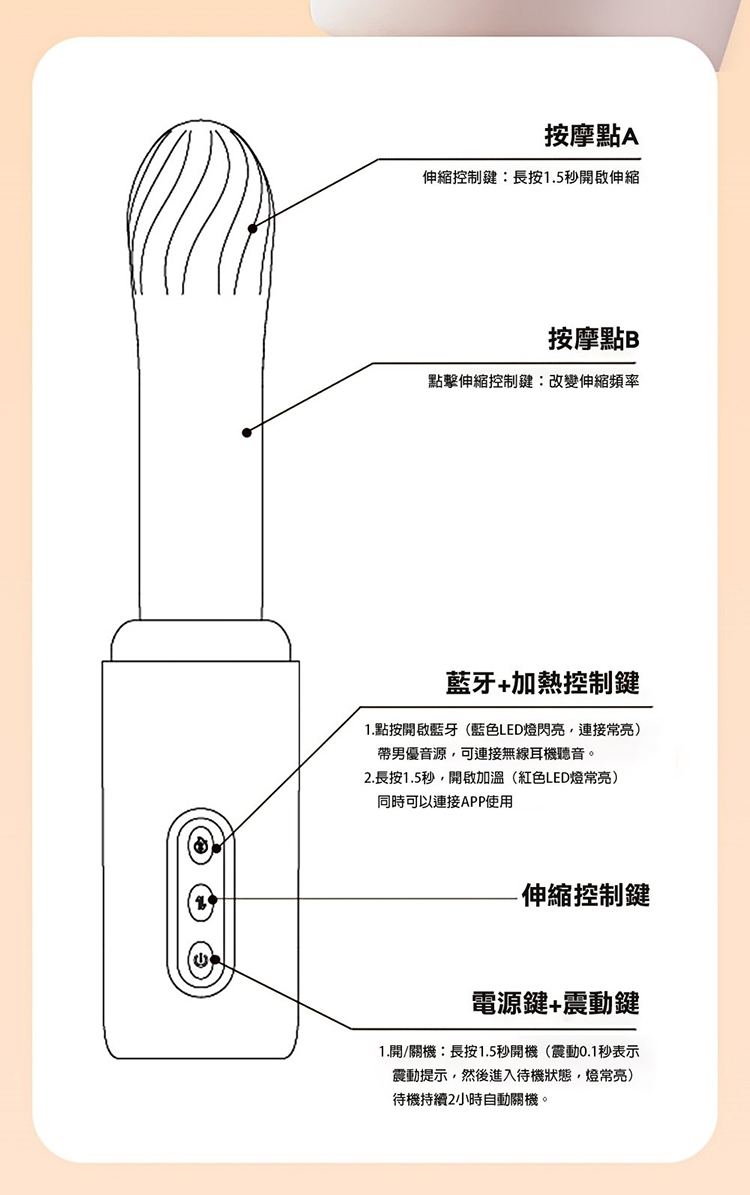 按摩點A

伸縮控制鍵：長按1.5秒開啟伸縮

按摩點B

點擊伸縮控制鍵：改變伸縮頻率

藍牙+加熱控制鍵

1.點按開啟藍牙（藍色LED燈閃亮，連接常亮）帶男優音源，可連接無線耳機聽音。
2.長按1.5秒，開啟加溫（紅色LED燈常亮）同時可以連接APP使用

伸縮控制鍵

電源鍵+震動鍵

1.開/關機：長按1.5秒開機（震動0.1秒表示震動提示，然後進入待機狀態，燈常亮）待機持續2小時自動關機。