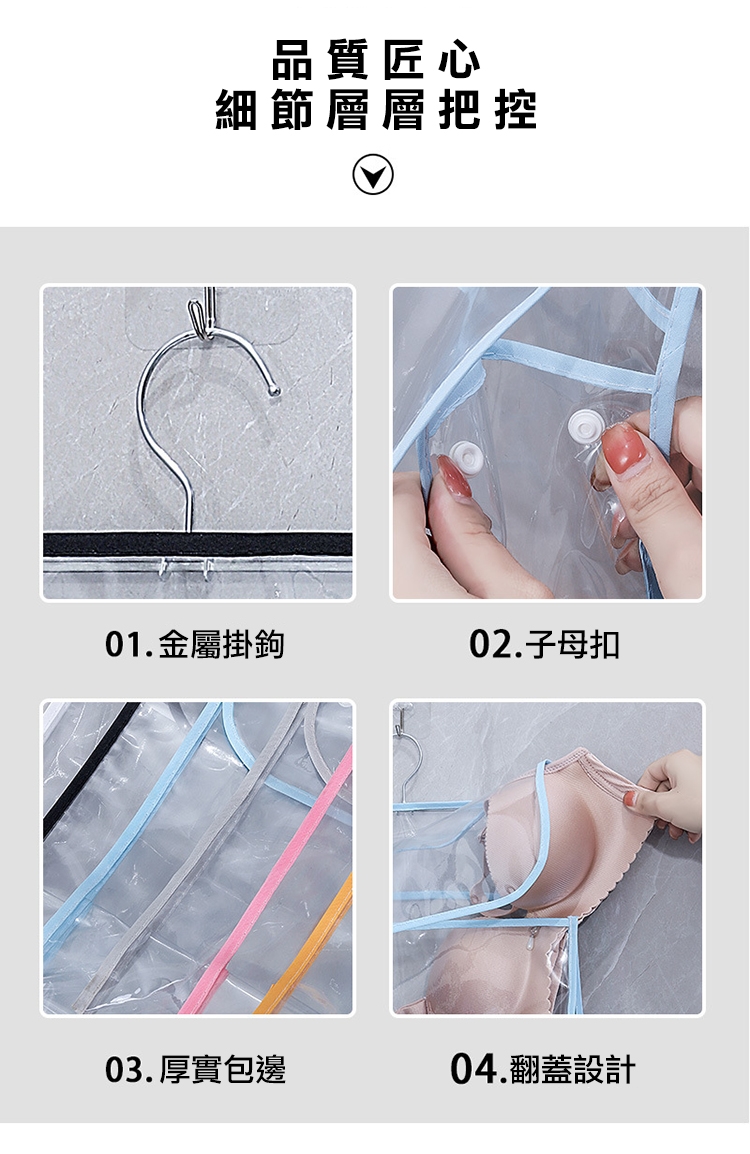 品質匠心
細節層層把控

01.金屬掛鉤

02.子母扣

03.厚實包邊

04.翻蓋設計