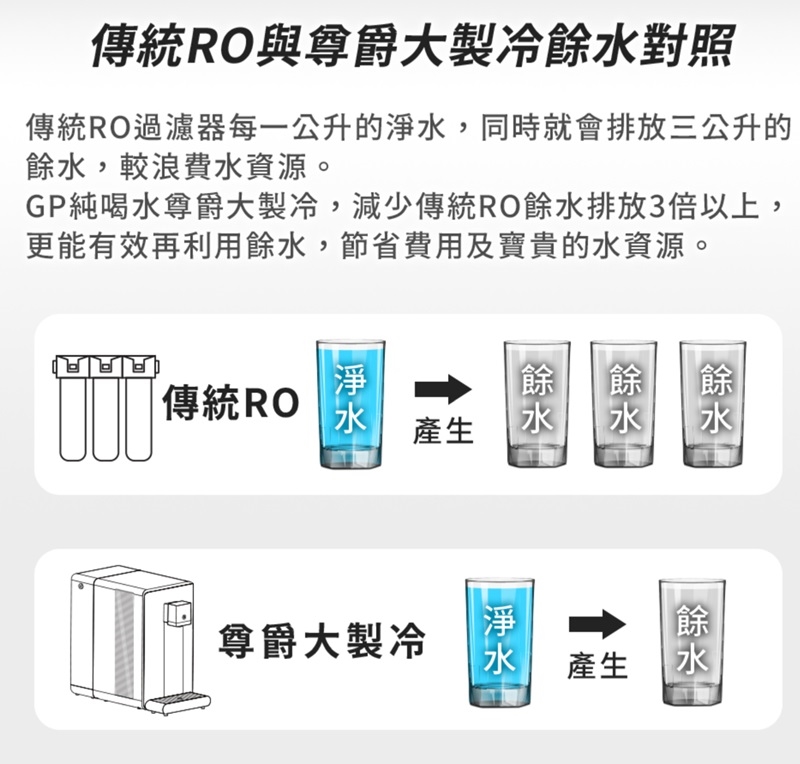 傳統RO與尊爵大製冷餘水對照

傳統RO過濾器每一公升的淨水，同時就會排放三公升的餘水，較浪費水資源。
GP純喝水尊爵大製冷，減少傳統RO餘水排放3倍以上，更能有效再利用餘水，節省費用及寶貴的水資源。

傳統RO
淨水
產生
餘水
餘水
餘水

尊爵大製冷
淨水
產生
餘水