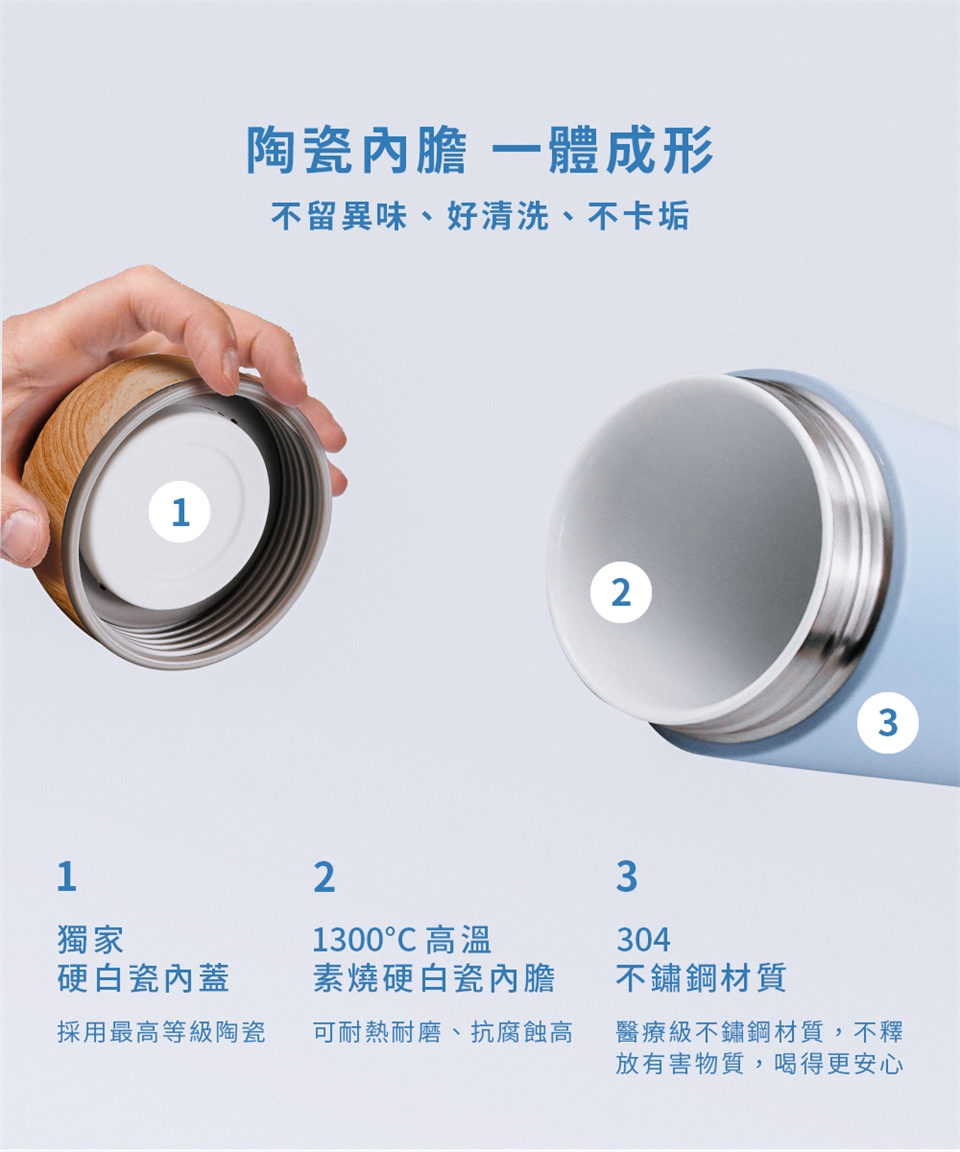 陶瓷內膽 一體成形

不留異味、好清洗、不卡垢

1

2

3

1

獨家
硬白瓷內蓋

採用最高等級陶瓷

2

1300°C 高溫
素燒硬白瓷內膽

可耐熱耐磨、抗腐蝕高

3

304
不鏽鋼材質

醫療級不鏽鋼材質，不釋放有害物質，喝得更安心