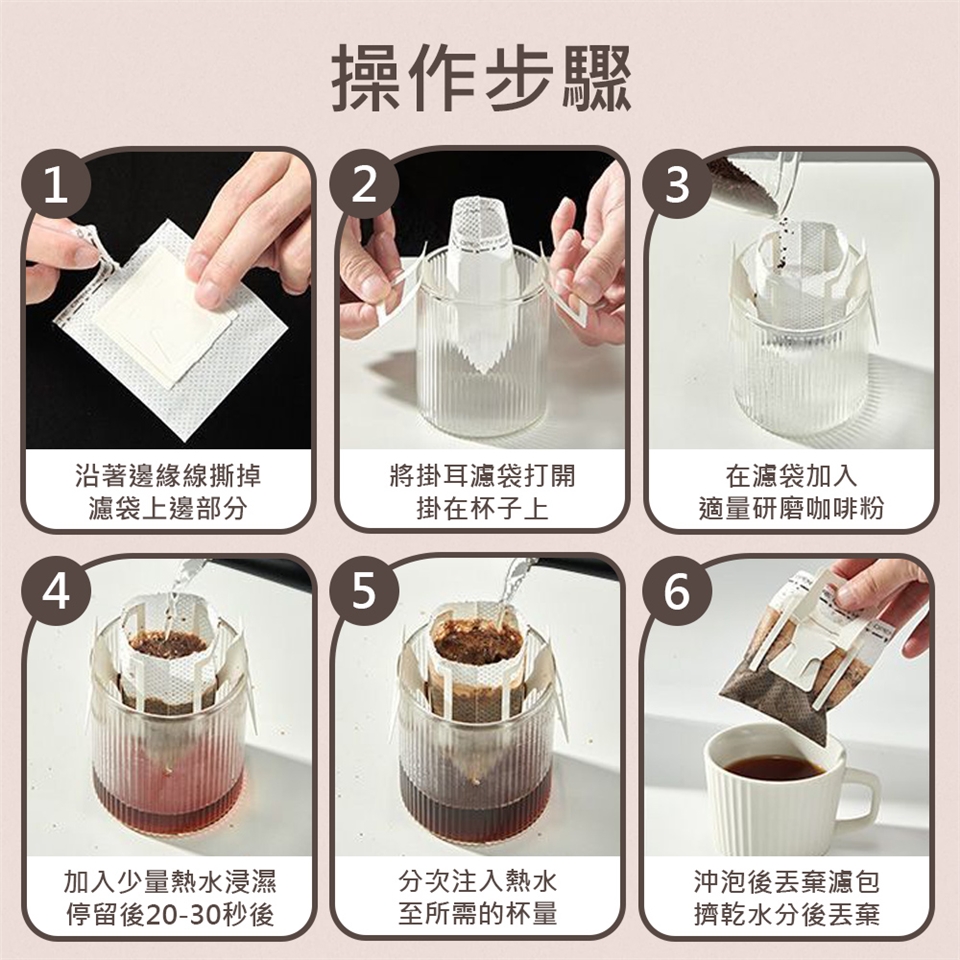 操作步驟

1
沿著邊緣線撕掉
濾袋上邊部分

2
將掛耳濾袋打開
掛在杯子上

3
在濾袋加入
適量研磨咖啡粉

4
加入少量熱水浸濕
停留後20-30秒後

5
分次注入熱水
至所需的杯量

6
沖泡後丟棄濾包
擠乾水分後丟棄