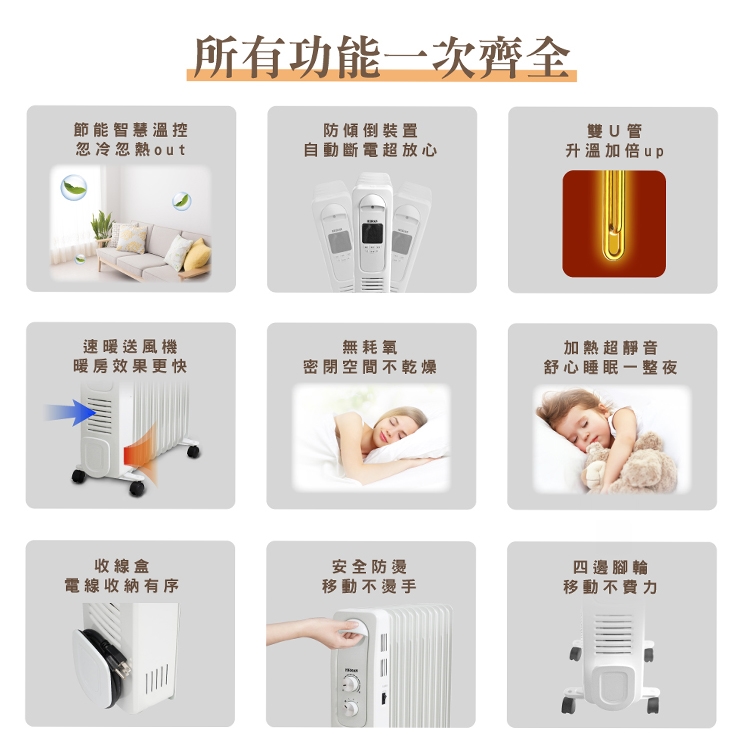 所有功能一次齊全

節能智慧溫控
忽冷忽熱out

防傾倒裝置
自動斷電超放心

雙U管
升溫加倍up

速暖送風機
暖房效果更快

無耗氧
密閉空間不乾燥

加熱超靜音
舒心睡眠一整夜

收線盒
電線收納有序

安全防燙
移動不燙手

四邊腳輪
移動不費力