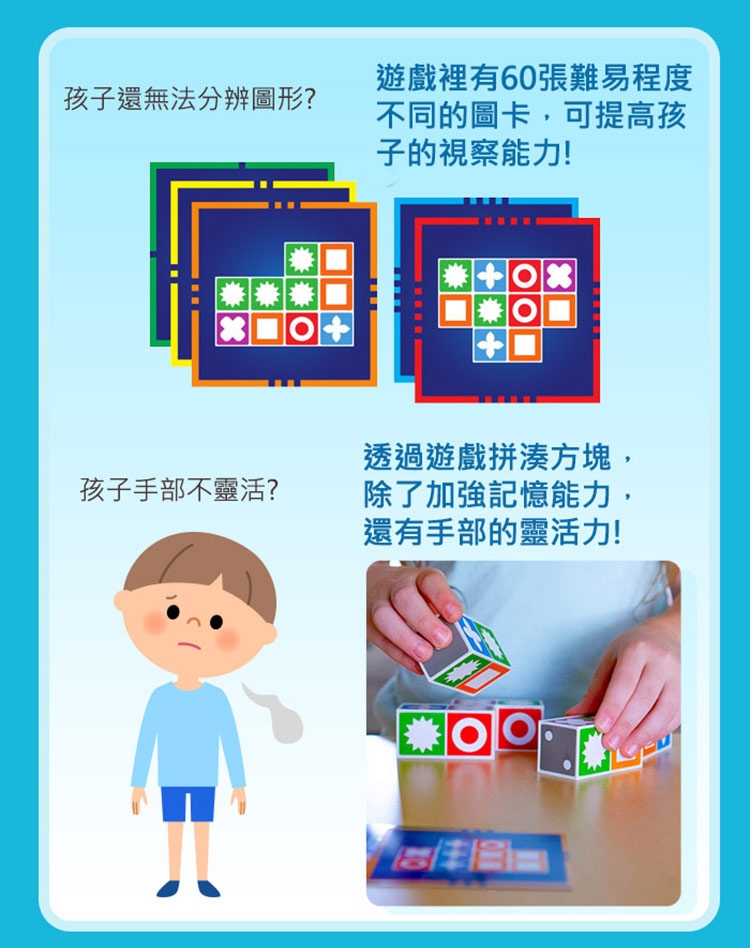 孩子還無法分辨圖形?

遊戲裡有60張難易程度不同的圖卡，可提高孩子的視察能力!

孩子手部不靈活?

透過遊戲拼湊方塊，除了加強記憶能力，還有手部的靈活力!