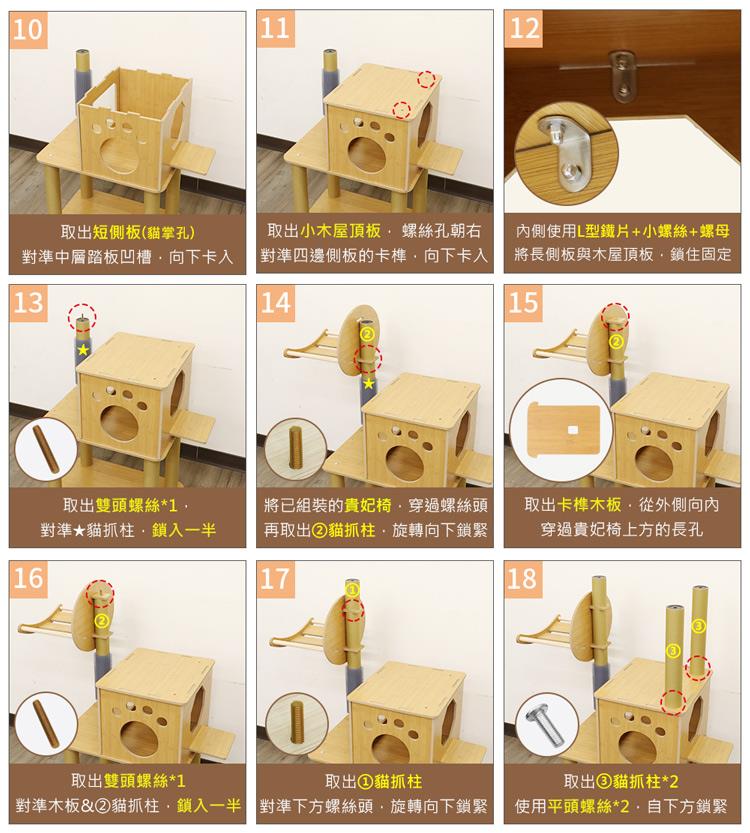 10

取出短側板(貓掌孔)
對準中層踏板凹槽，向下卡入

11

取出小木屋頂板， 螺絲孔朝右
對準四邊側板的卡榫，向下卡入

12

內側使用L型鐵片+小螺絲+螺母
將長側板與木屋頂板，鎖住固定

13

★

取出雙頭螺絲*1，
對準★貓抓柱，鎖入一半

14

②

★

將已組裝的貴妃椅，穿過螺絲頭
再取出②貓抓柱，旋轉向下鎖緊

15

②

取出卡榫木板，從外側向內
穿過貴妃椅上方的長孔

16

②

取出雙頭螺絲*1
對準木板&②貓抓柱，鎖入一半

17

①

取出①貓抓柱
對準下方螺絲頭，旋轉向下鎖緊

18

③

③

取出③貓抓柱*2
使用平頭螺絲*2，自下方鎖緊