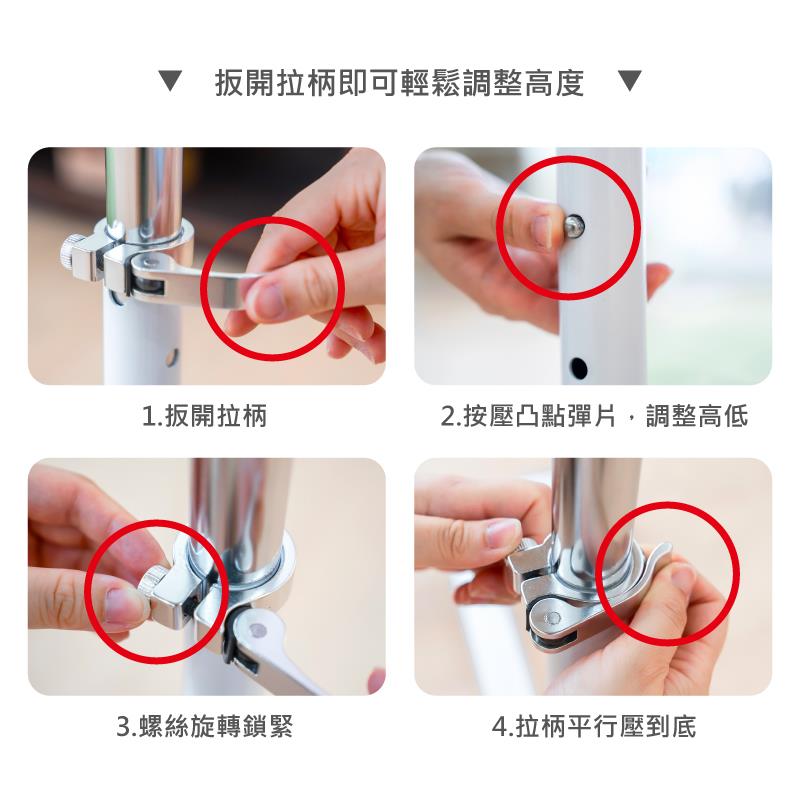 ▼ 扳開拉柄即可輕鬆調整高度 ▼

1.扳開拉柄

2.按壓凸點彈片，調整高低

3.螺絲旋轉鎖緊

4.拉柄平行壓到底