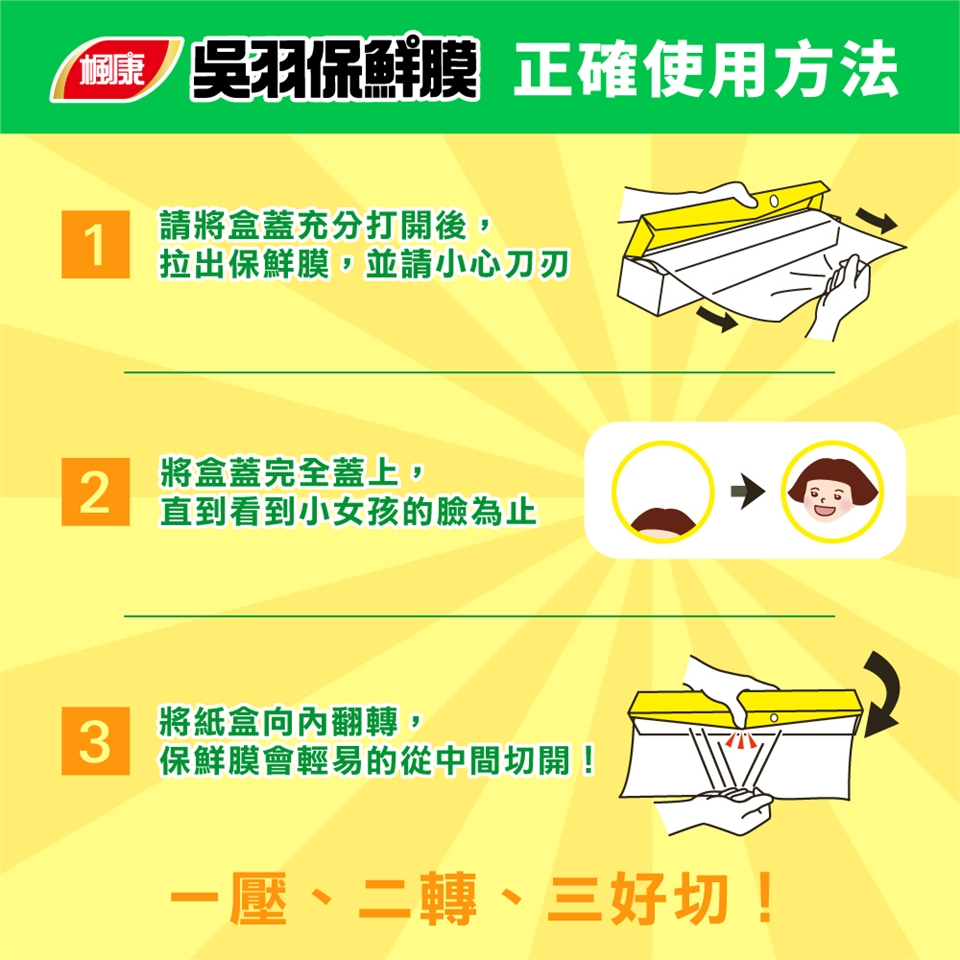 楓康 吳羽保鮮膜 正確使用方法

1 請將盒蓋充分打開後，拉出保鮮膜，並請小心刀刃

2 將盒蓋完全蓋上，直到看到小女孩的臉為止

3 將紙盒向內翻轉，保鮮膜會輕易的從中間切開！

一壓、二轉、三好切！