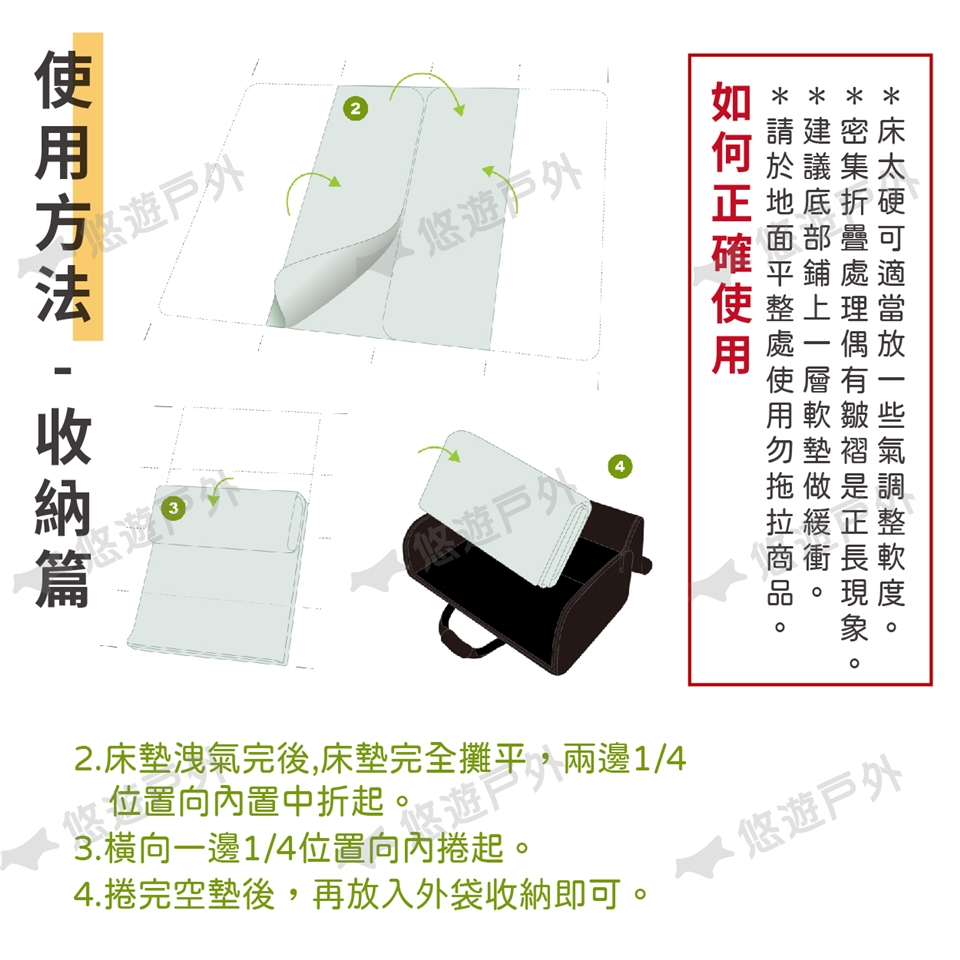 使用方法 - 收納篇

2

3

4

如何正確使用

＊床太硬可適當放一些氣調整軟度。
＊密集折疊處理偶有皺褶是正長現象。
＊建議底部鋪上一層軟墊做緩衝。
＊請於地面平整處使用勿拖拉商品。

2.床墊洩氣完後,床墊完全攤平，兩邊1/4位置向內置中折起。
3.橫向一邊1/4位置向內捲起。
4.捲完空墊後，再放入外袋收納即可。

悠遊戶外