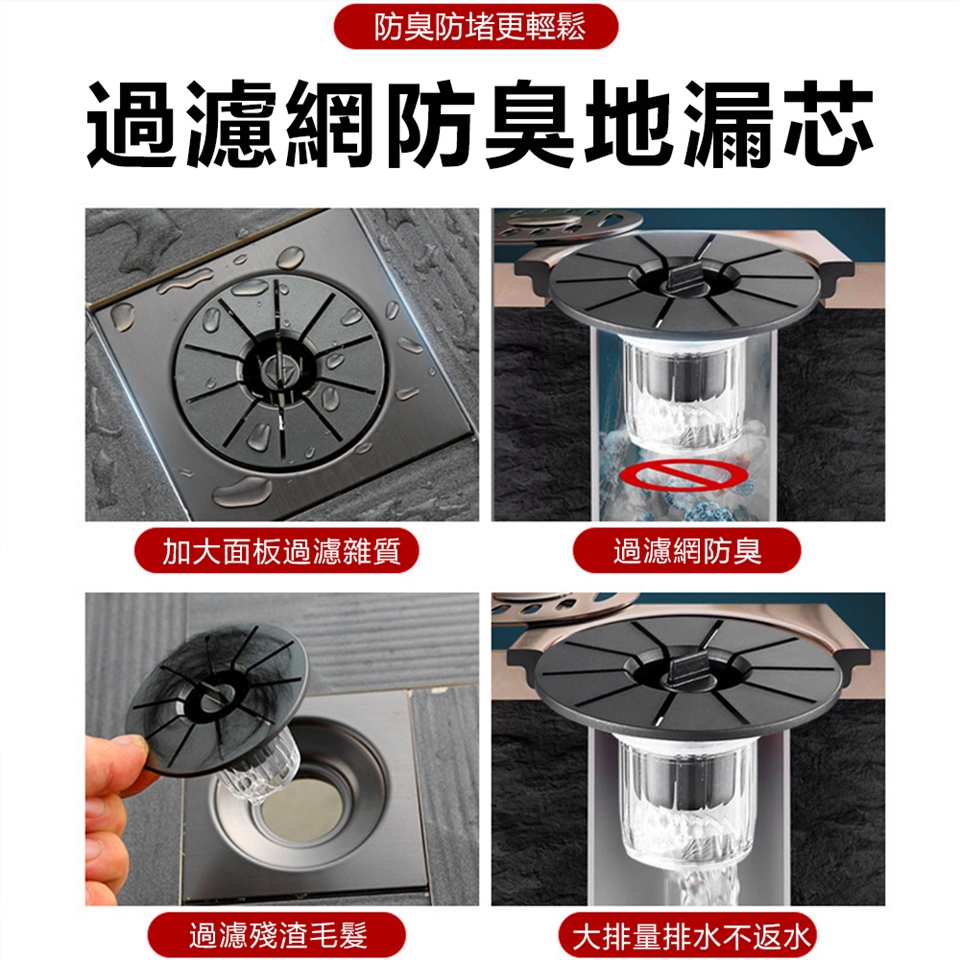 防臭防堵更輕鬆

過濾網防臭地漏芯

加大面板過濾雜質

過濾網防臭

過濾殘渣毛髮

大排量排水不返水