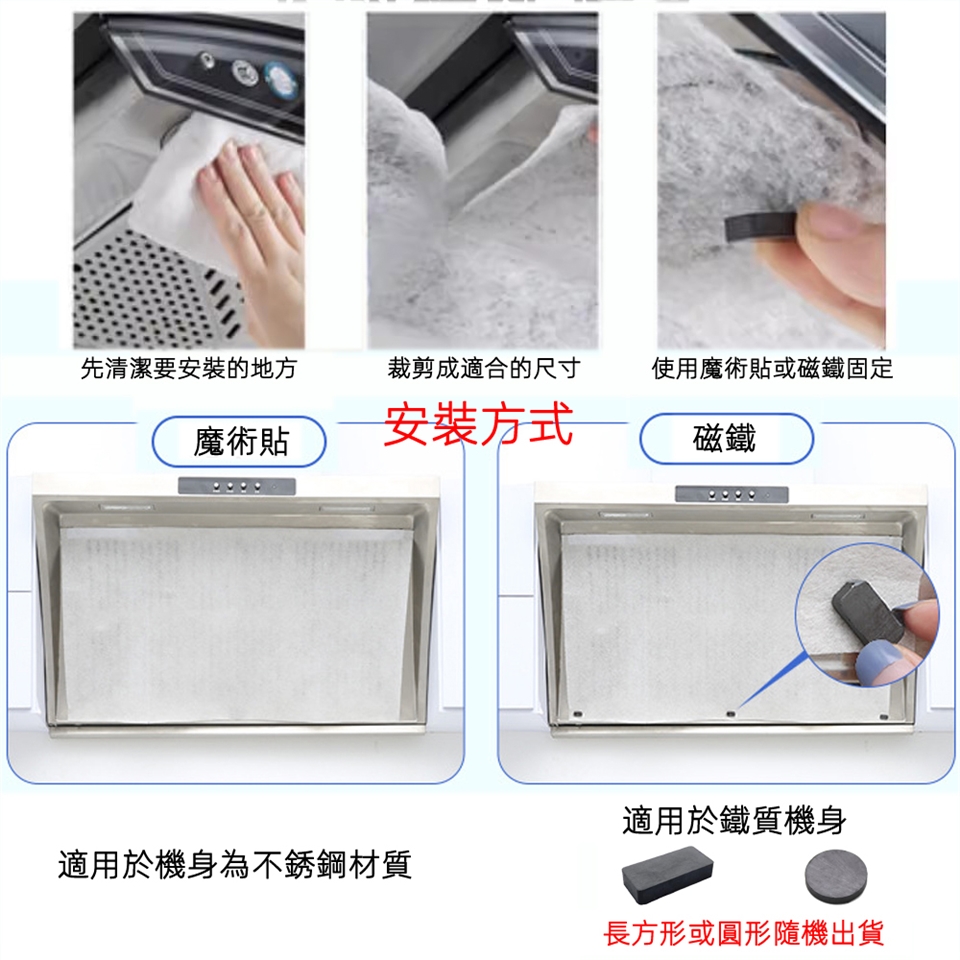 先清潔要安裝的地方

裁剪成適合的尺寸

使用魔術貼或磁鐵固定

安裝方式

魔術貼

磁鐵

適用於機身為不銹鋼材質

適用於鐵質機身

長方形或圓形隨機出貨