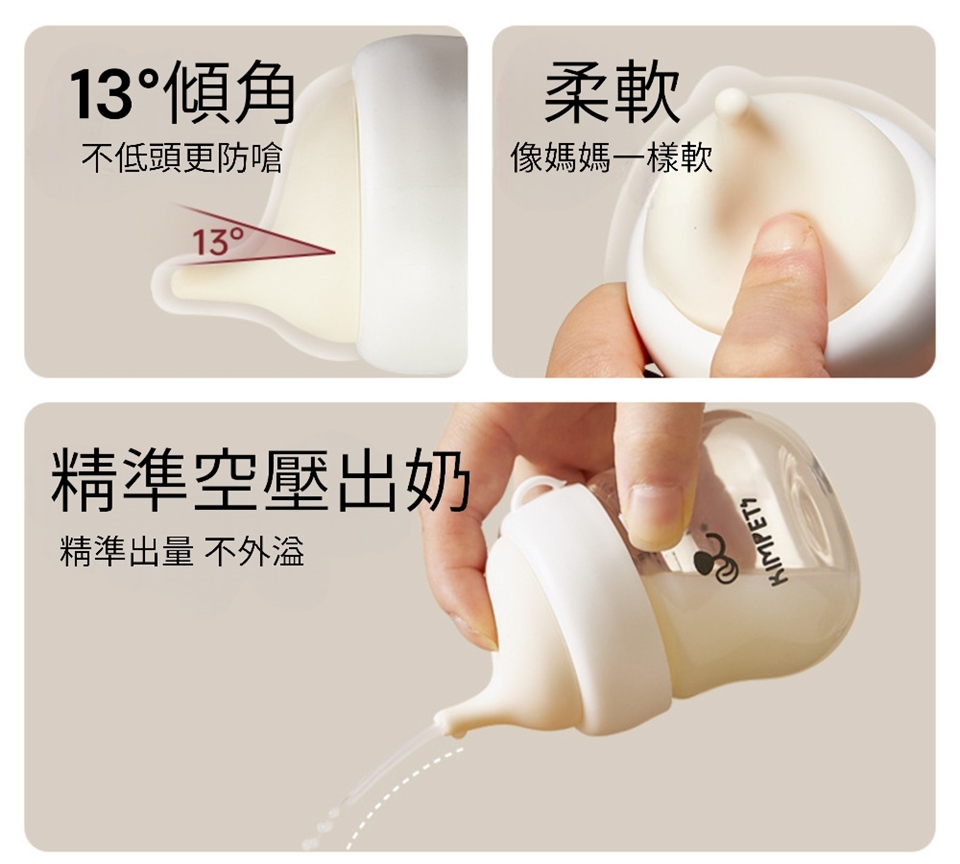 13°傾角
不低頭更防嗆

13°

柔軟
像媽媽一樣軟

精準空壓出奶
精準出量 不外溢

KIMPETS