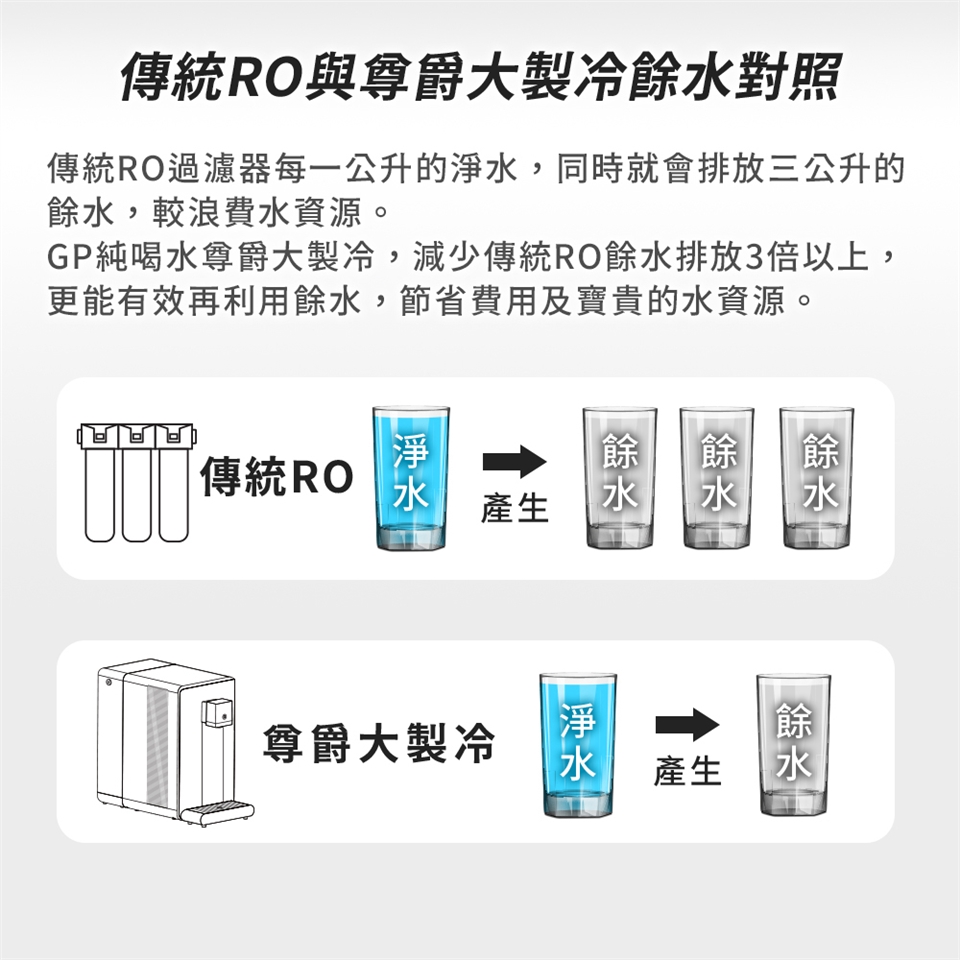 傳統RO與尊爵大製冷餘水對照

傳統RO過濾器每一公升的淨水，同時就會排放三公升的餘水，較浪費水資源。
GP純喝水尊爵大製冷，減少傳統RO餘水排放3倍以上，更能有效再利用餘水，節省費用及寶貴的水資源。

傳統RO
淨水
產生
餘水
餘水
餘水

尊爵大製冷
淨水
產生
餘水