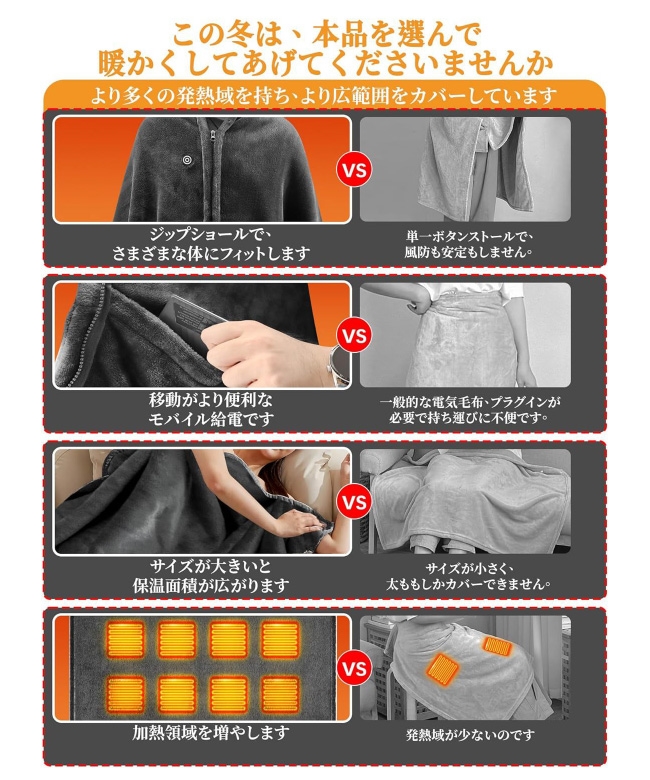 この冬は、本品を選んで
暖かくしてあげてくださいませんか

より多くの発熱域を持ち、より広範囲をカバーしています

VS

ジップショールで、
さまざまな体にフィットします

単一ボタンストールで、
風防も安定もしません。

VS

移動がより便利な
モバイル給電です

一般的な電気毛布、プラグインが
必要で持ち運びに不便です。

VS

サイズが大きいと
保温面積が広がります

サイズが小さく、
太ももしかカバーできません。

VS

加熱領域を増やします

発熱域が少ないのです