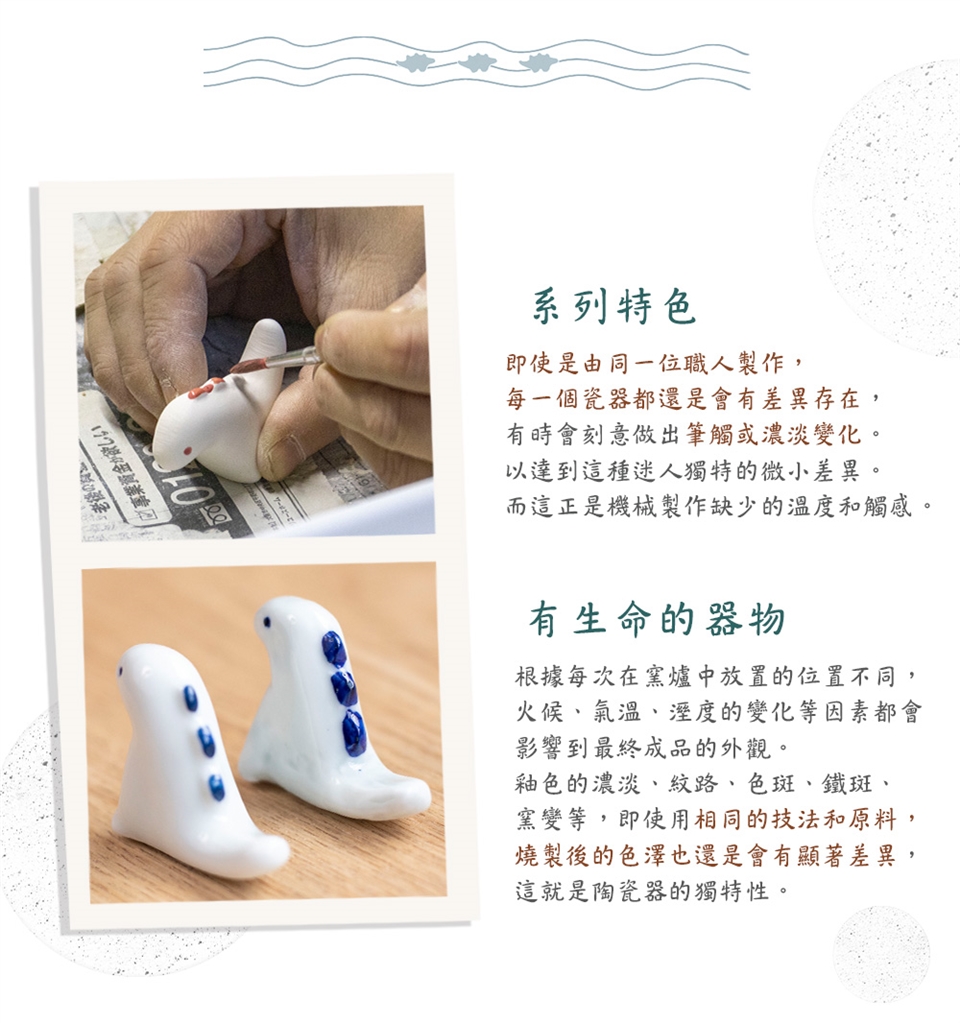 系列特色

即使是由同一位職人製作，
每一個瓷器都還是會有差異存在，
有時會刻意做出筆觸或濃淡變化。
以達到這種迷人獨特的微小差異。
而這正是機械製作缺少的溫度和觸感。

有生命的器物

根據每次在窯爐中放置的位置不同，
火候、氣溫、溼度的變化等因素都會
影響到最終成品的外觀。
釉色的濃淡、紋路、色斑、鐵斑、
窯變等，即使用相同的技法和原料，
燒製後的色澤也還是會有顯著差異，
這就是陶瓷器的獨特性。