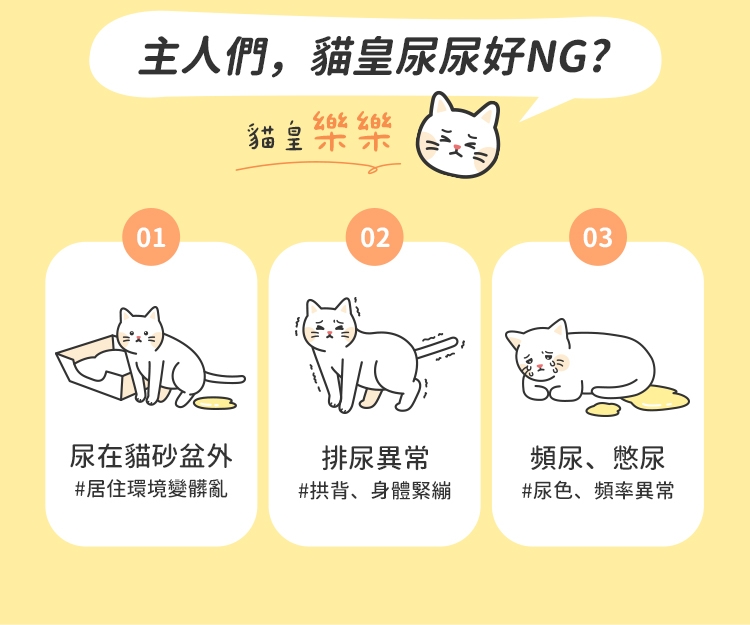 主人們，貓皇尿尿好NG?

貓皇 樂樂

01

尿在貓砂盆外
#居住環境變髒亂

02

排尿異常
#拱背、身體緊繃

03

頻尿、憋尿
#尿色、頻率異常