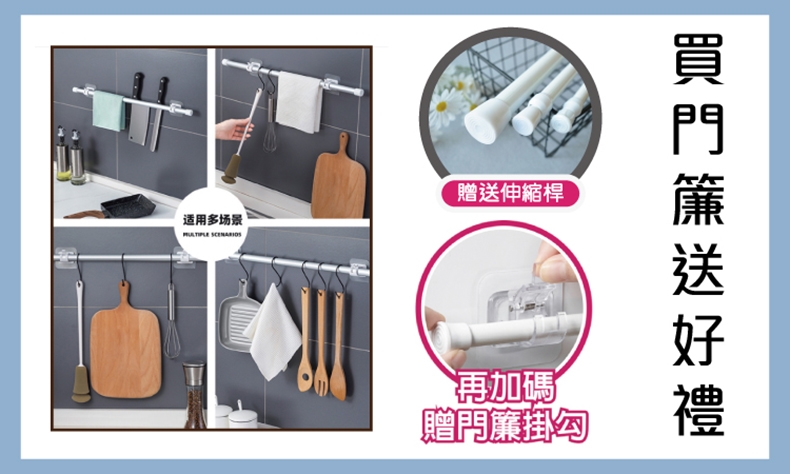 适用多场景
MULTIPLE SCENARIOS

贈送伸縮桿

再加碼
贈門簾掛勾

買門簾送好禮